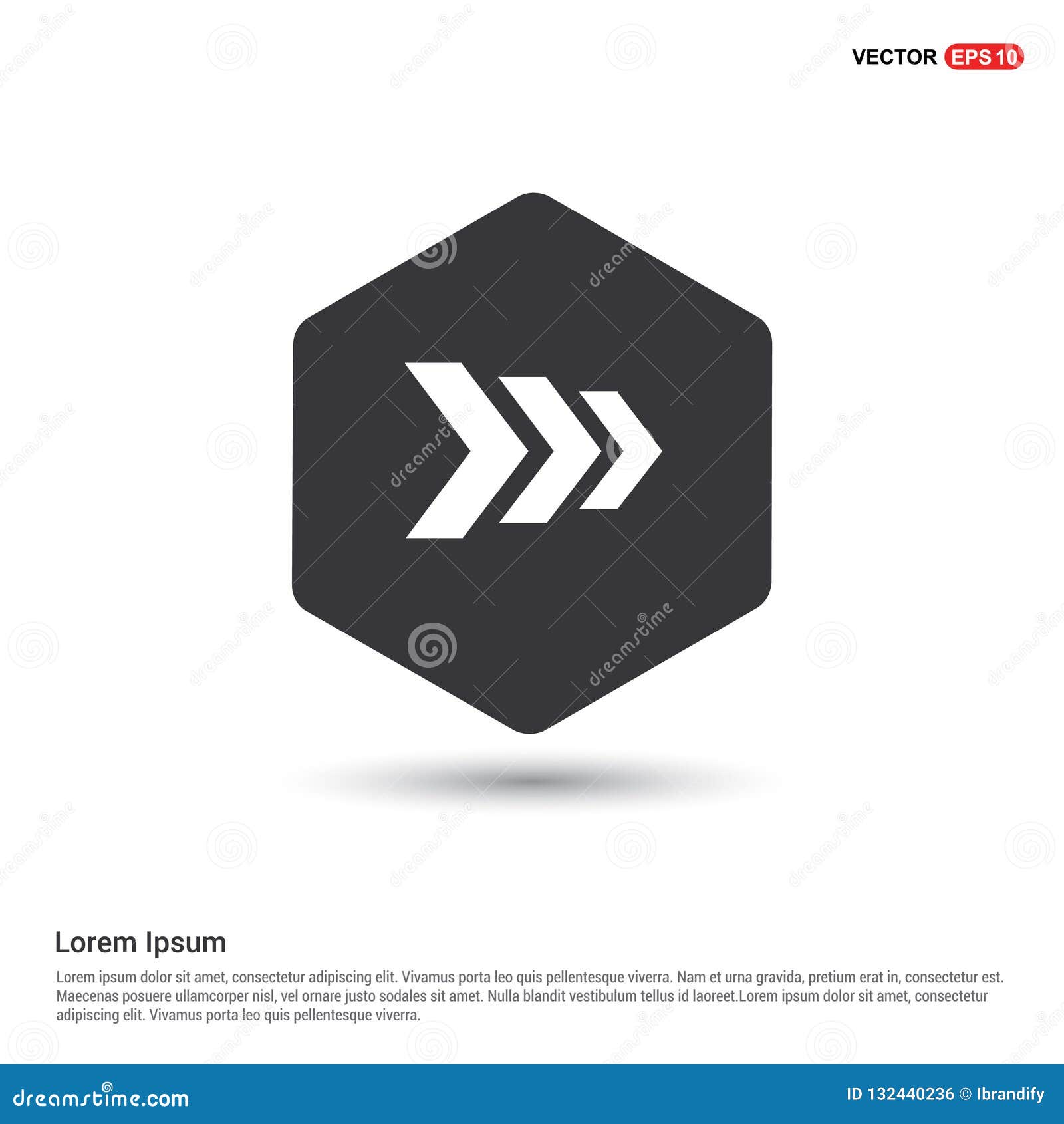 VECTOR EPS 10

dreamstime

dreamstime

dreamstime

Lorem Ipsum

Lorem ipsum dolor sit amet, consectetur adipiscing elit. Vivamus porta leo quis pellentesque viverra. Nam et urna gravida, pretium erat in, consectetur est. Maecenas posuere ullamcorper nisl, vel ornare justo sodales sit amet. Nulla blandit vestibulum tellus id laoreet.Lorem ipsum dolor sit amet, consectetur adipiscing elit. Vivamus porta leo quis pellentesque viverra.

dreamstime.com

ID 132440236 © Ibrandify