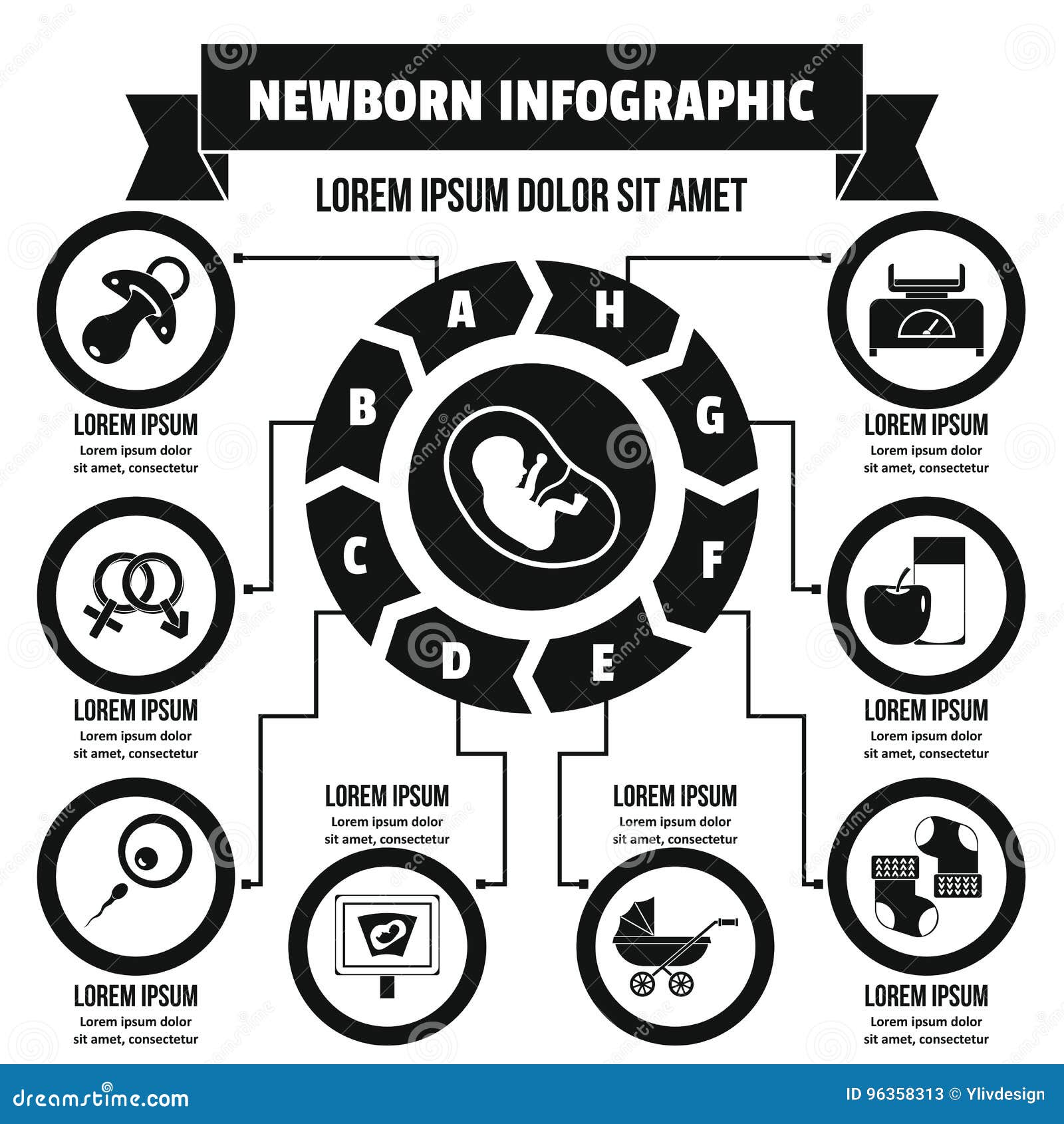 NEWBORN INFOGRAPHIC

LOREM IPSUM DOLOR SIT AMET

A
H
B
G
C
F
D
E

LOREM IPSUM
Lorem ipsum dolor sit amet, consectetur

LOREM IPSUM
Lorem ipsum dolor sit amet, consectetur

LOREM IPSUM
Lorem ipsum dolor sit amet, consectetur

LOREM IPSUM
Lorem ipsum dolor sit amet, consectetur

LOREM IPSUM
Lorem ipsum dolor sit amet, consectetur

LOREM IPSUM
Lorem ipsum dolor sit amet, consectetur

LOREM IPSUM
Lorem ipsum dolor sit amet, consectetur

LOREM IPSUM
Lorem ipsum dolor sit amet, consectetur

dreamstime.com
ID 96358313 © Ylivdesign