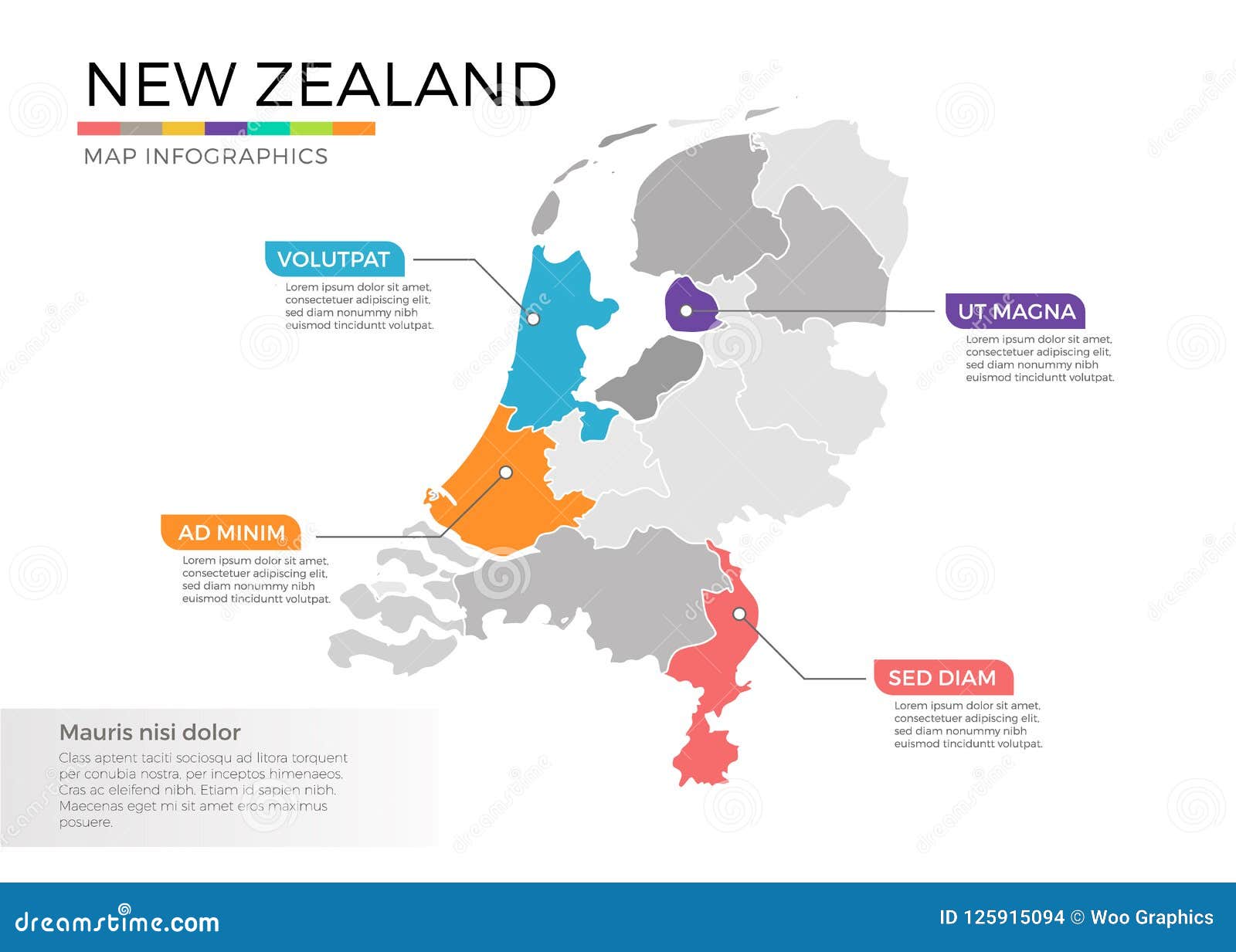 NEW ZEALAND

MAP INFOGRAPHICS

VOLUTPAT

Lorem ipsum dolor sit amet, consectetuer adipiscing elit, sed diam nonummy nibh euismod tinciduntt volutpat.

UT MAGNA

Lorem ipsum dolor sit amet, consectetuer adipiscing elit, sed diam nonummy nibh euismod tinciduntt volutpat.

AD MINIM

Lorem ipsum dolor sit amet, consectetuer adipiscing elit, sed diam nonummy nibh euismod tinciduntt volutpat.

SED DIAM

Lorem ipsum dolor sit amet, consectetuer adipiscing elit, sed diam nonummy nibh euismod tinciduntt volutpat.

Mauris nisi dolor

Class aptent taciti sociosqu ad litora torquent per conubia nostra, per inceptos himenaeos. Cras ac eleifend nibh. Etiam id sapien nibh. Maecenas eget mi sit amet eros maximus posuere.

dreamstime.com

ID 125915094 © Woo Graphics