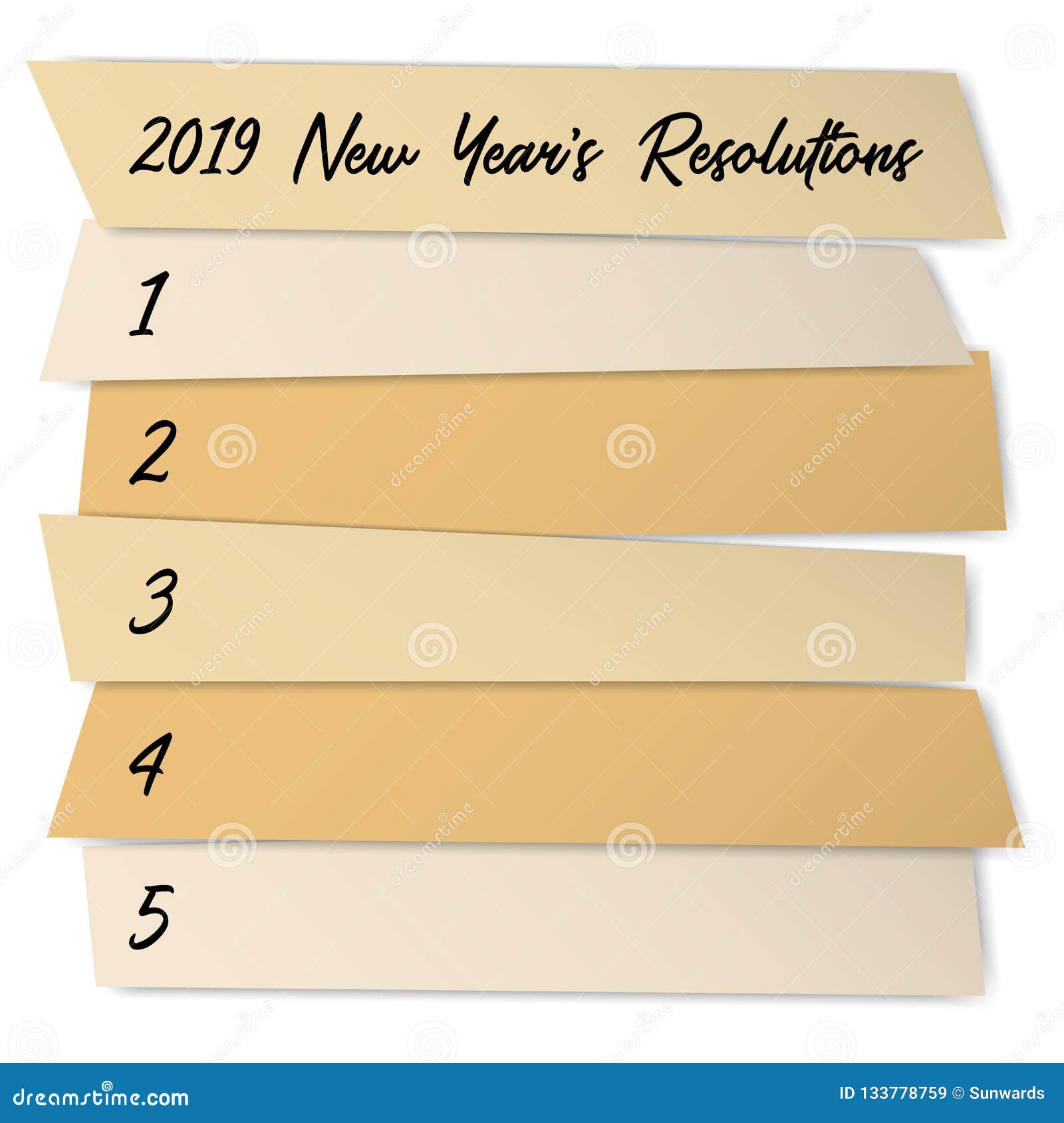 2019 New Year's Resolutions

1

2

3

4

5

dreamstime.com

ID 133778759 © Sunwards