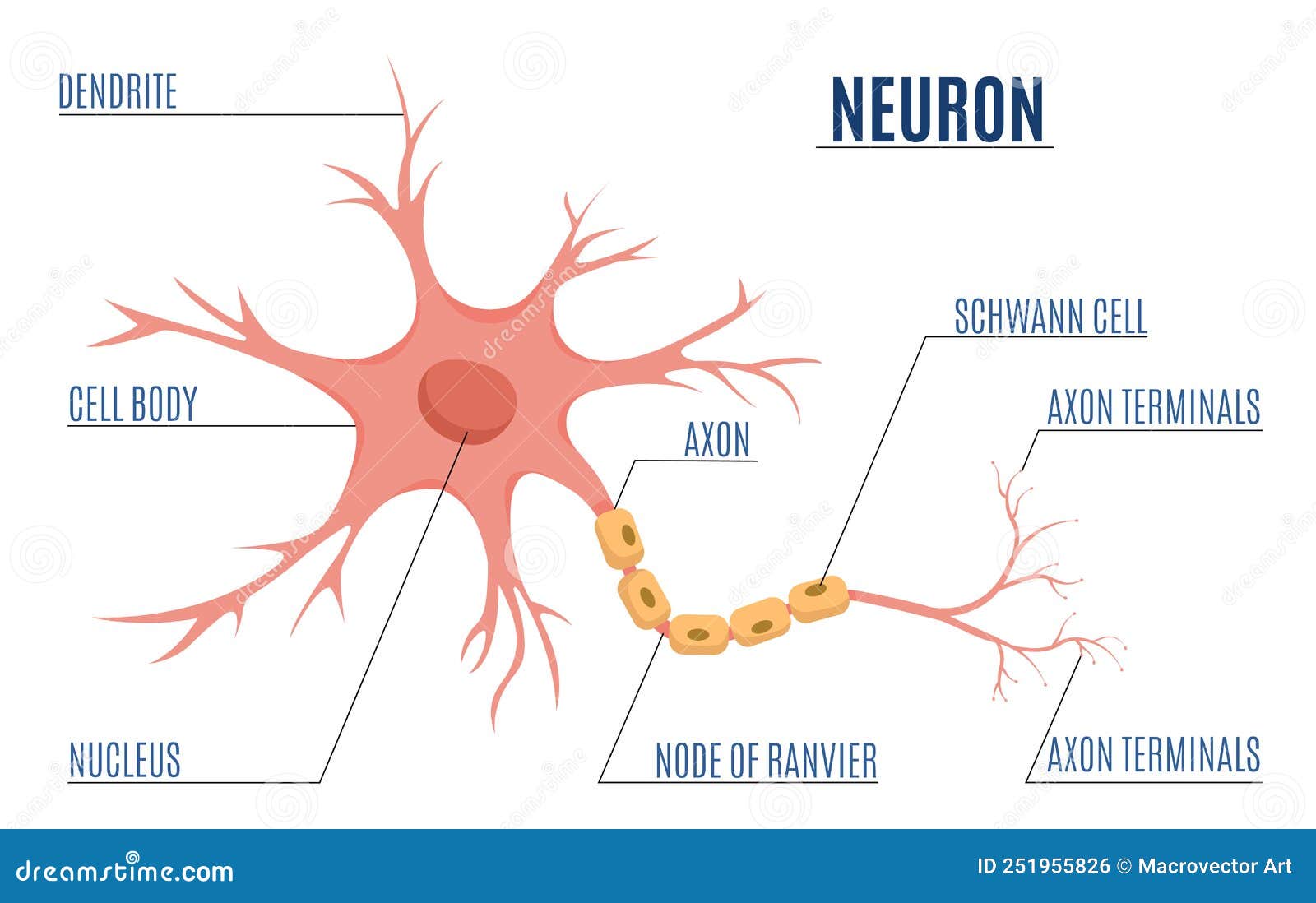 NEURON

DENDRITE

CELL BODY

NUCLEUS

AXON

SCHWANN CELL

AXON TERMINALS

NODE OF RANVIER

AXON TERMINALS

dreamstime.com

ID 251955826 © Macrovector Art