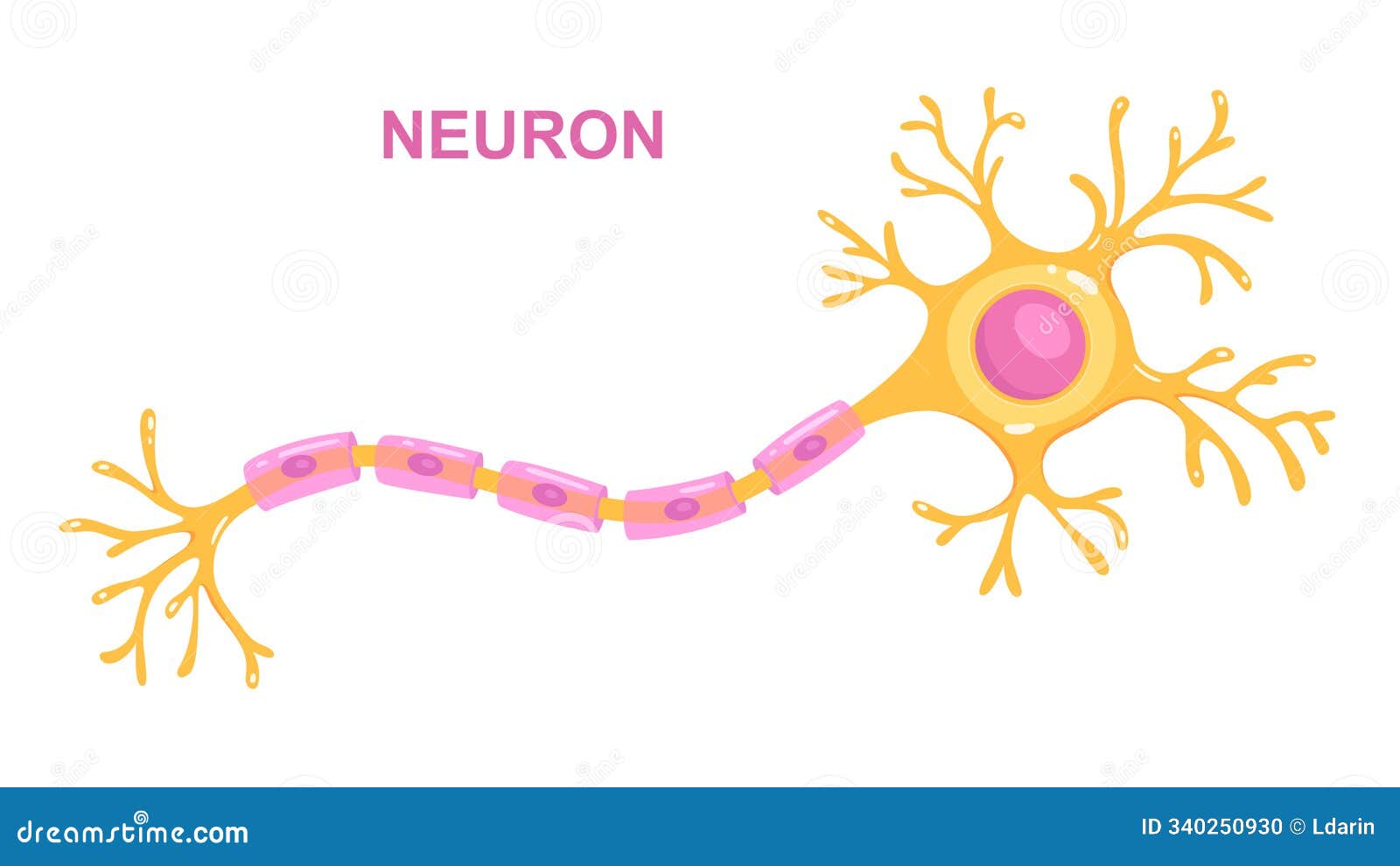 NEURON

dreamstime.com

ID 340250930 © Ldarin