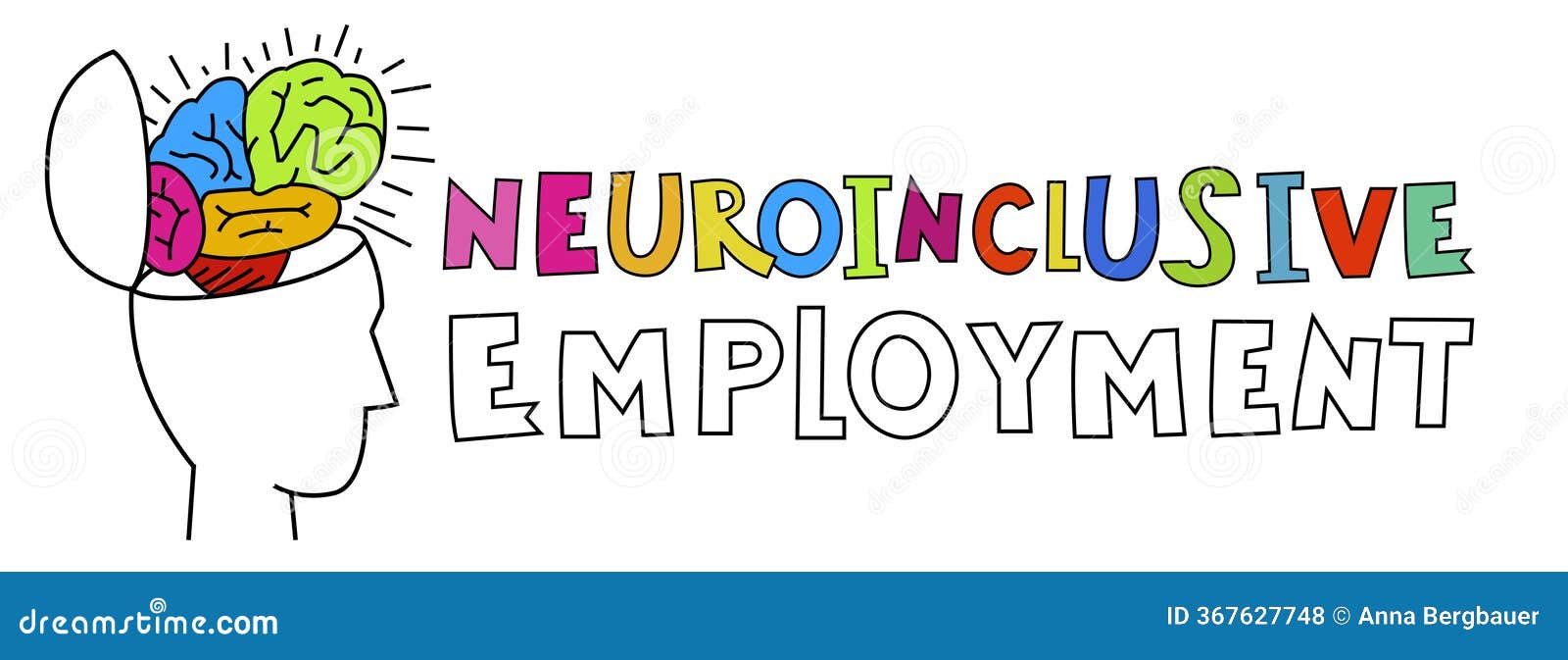 NEUROINCLUSIVE EMPLOYMENT

dreamstime.com

ID 367627748 © Anna Bergbauer