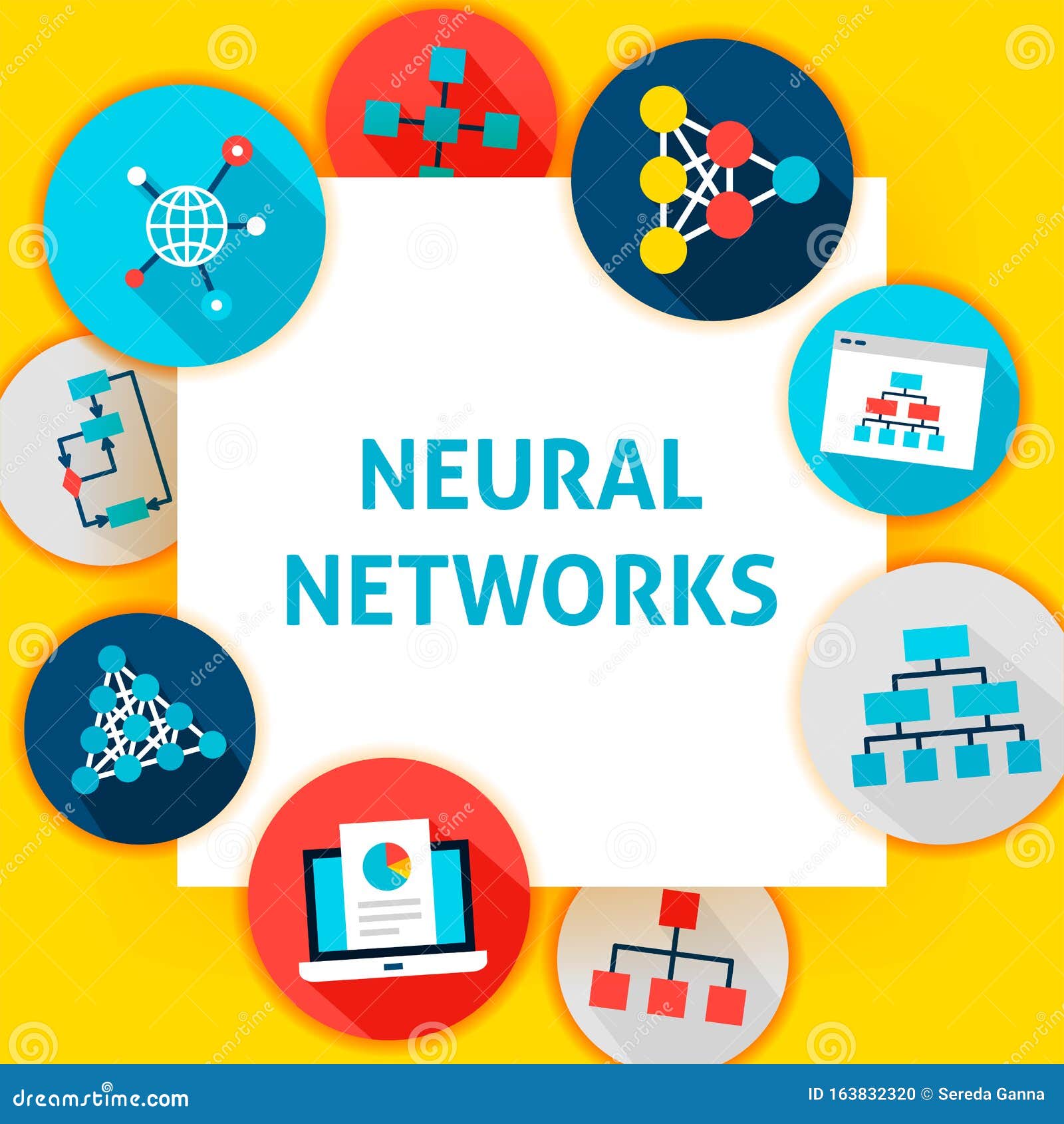 NEURAL NETWORKS

dreamstime.com

ID 163832320 © Sereda Ganna