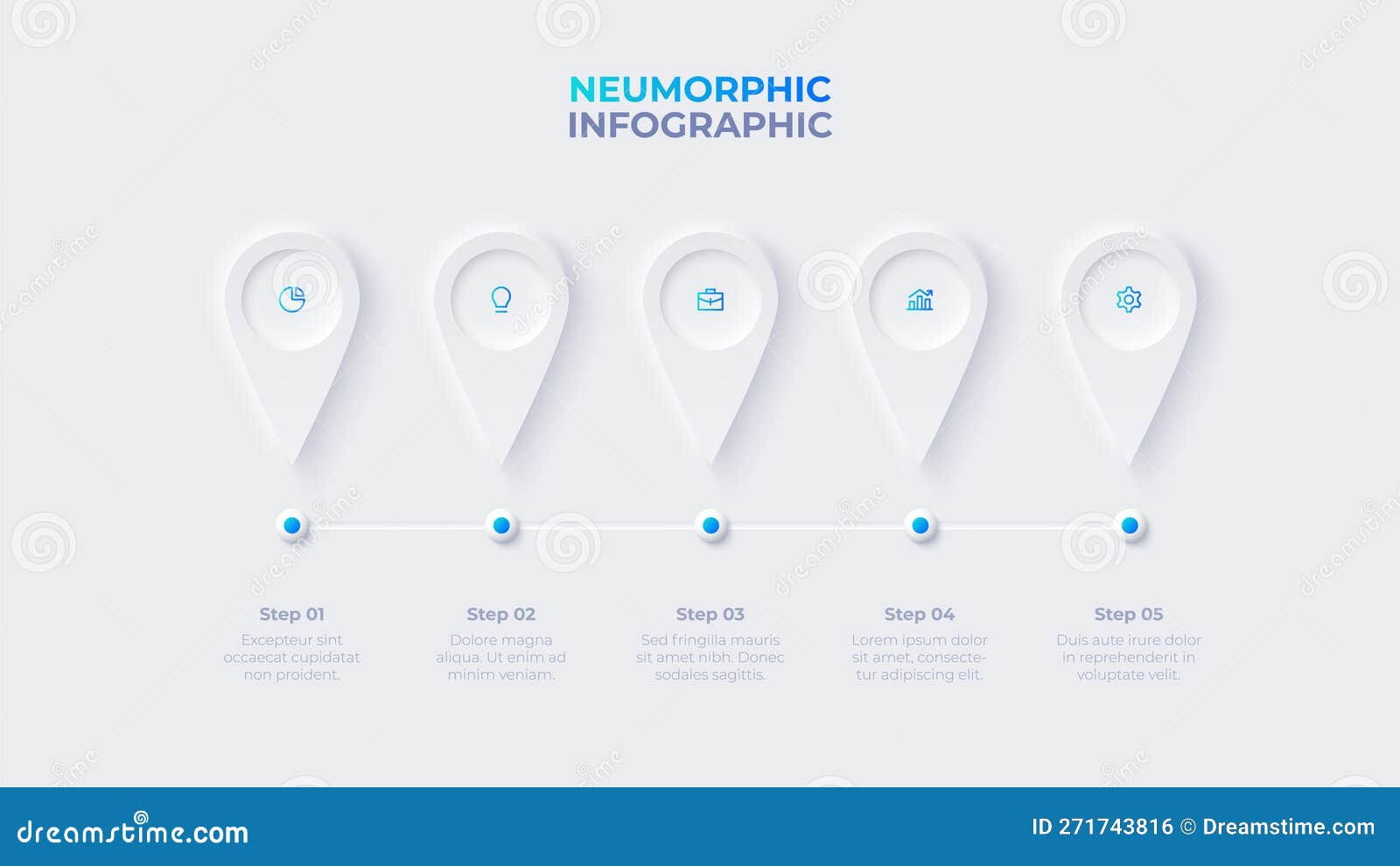 NEUMORPHIC
INFOGRAPHIC

Step 01
Excepteur sint occaecat cupidatat non proident.

Step 02
Dolore magna aliqua. Ut enim ad minim veniam.

Step 03
Sed fringilla mauris sit amet nibh. Donec sodales sagittis.

Step 04
Lorem ipsum dolor sit amet, consectetur adipiscing elit.

Step 05
Duis aute irure dolor in reprehenderit in voluptate velit.

dreamstime.com

ID 271743816 © Dreamstime.com