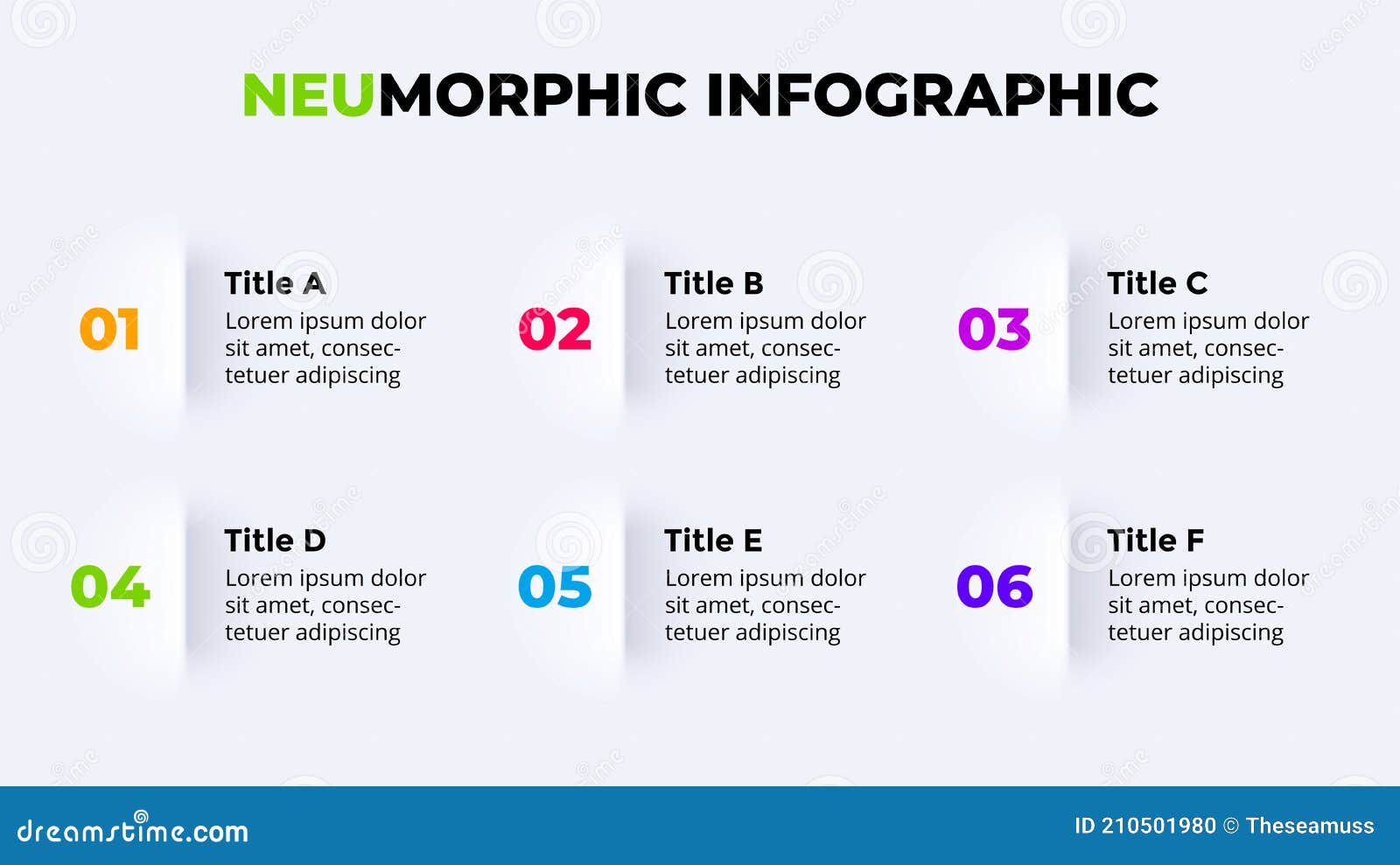 NEUMORPHIC INFOGRAPHIC

01
Title A
Lorem ipsum dolor sit amet, consectetuer adipiscing

02
Title B
Lorem ipsum dolor sit amet, consectetuer adipiscing

03
Title C
Lorem ipsum dolor sit amet, consectetuer adipiscing

04
Title D
Lorem ipsum dolor sit amet, consectetuer adipiscing

05
Title E
Lorem ipsum dolor sit amet, consectetuer adipiscing

06
Title F
Lorem ipsum dolor sit amet, consectetuer adipiscing

dreamstime.com

ID 210501980 © Theseamuss