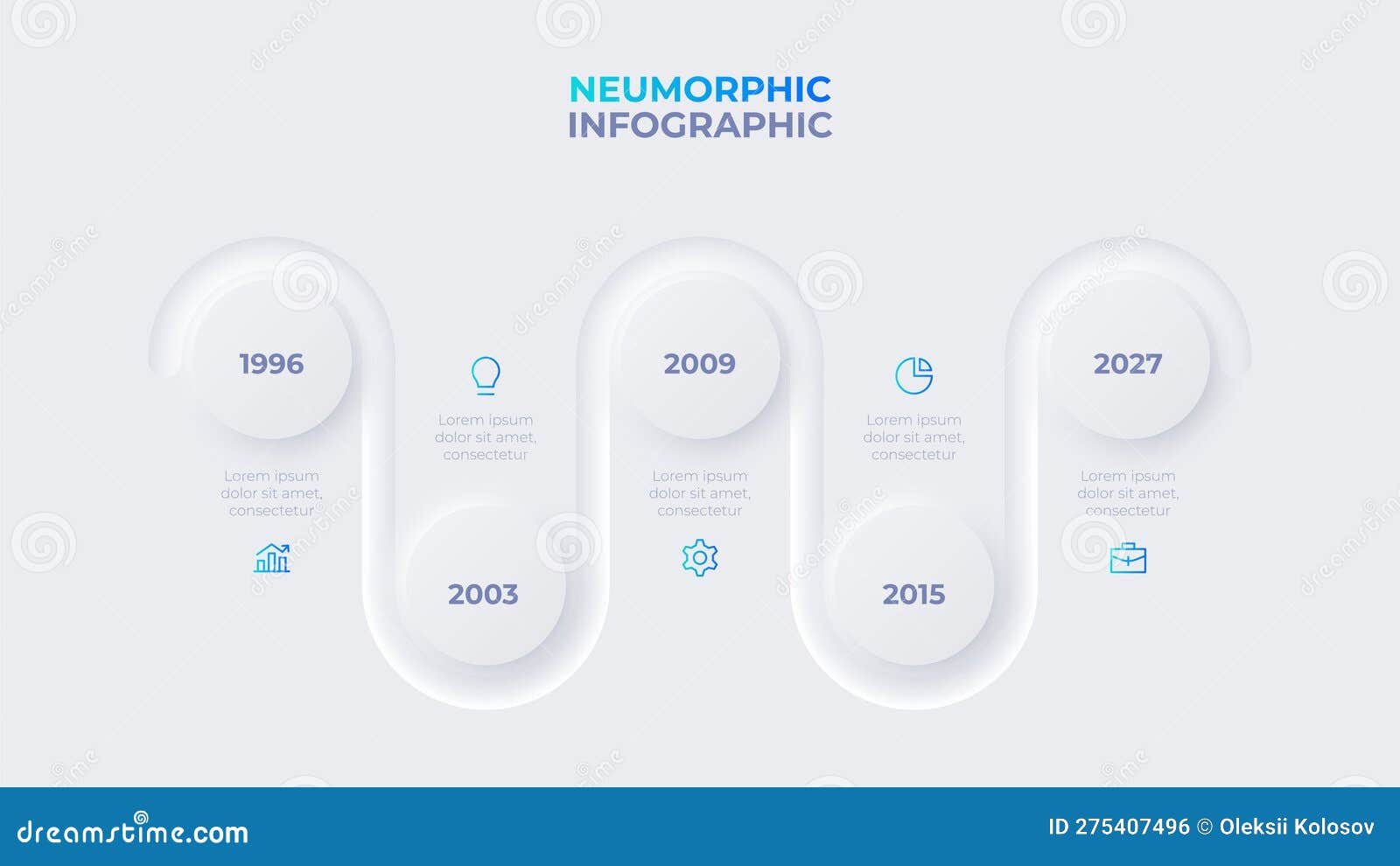 NEUMORPHIC
INFOGRAPHIC

1996

Lorem ipsum dolor sit amet, consectetur

Lorem ipsum dolor sit amet, consectetur

2003

2009

Lorem ipsum dolor sit amet, consectetur

Lorem ipsum dolor sit amet, consectetur

2015

2027

Lorem ipsum dolor sit amet, consectetur

dreamstime.com

ID 275407496 © Oleksii Kolosov