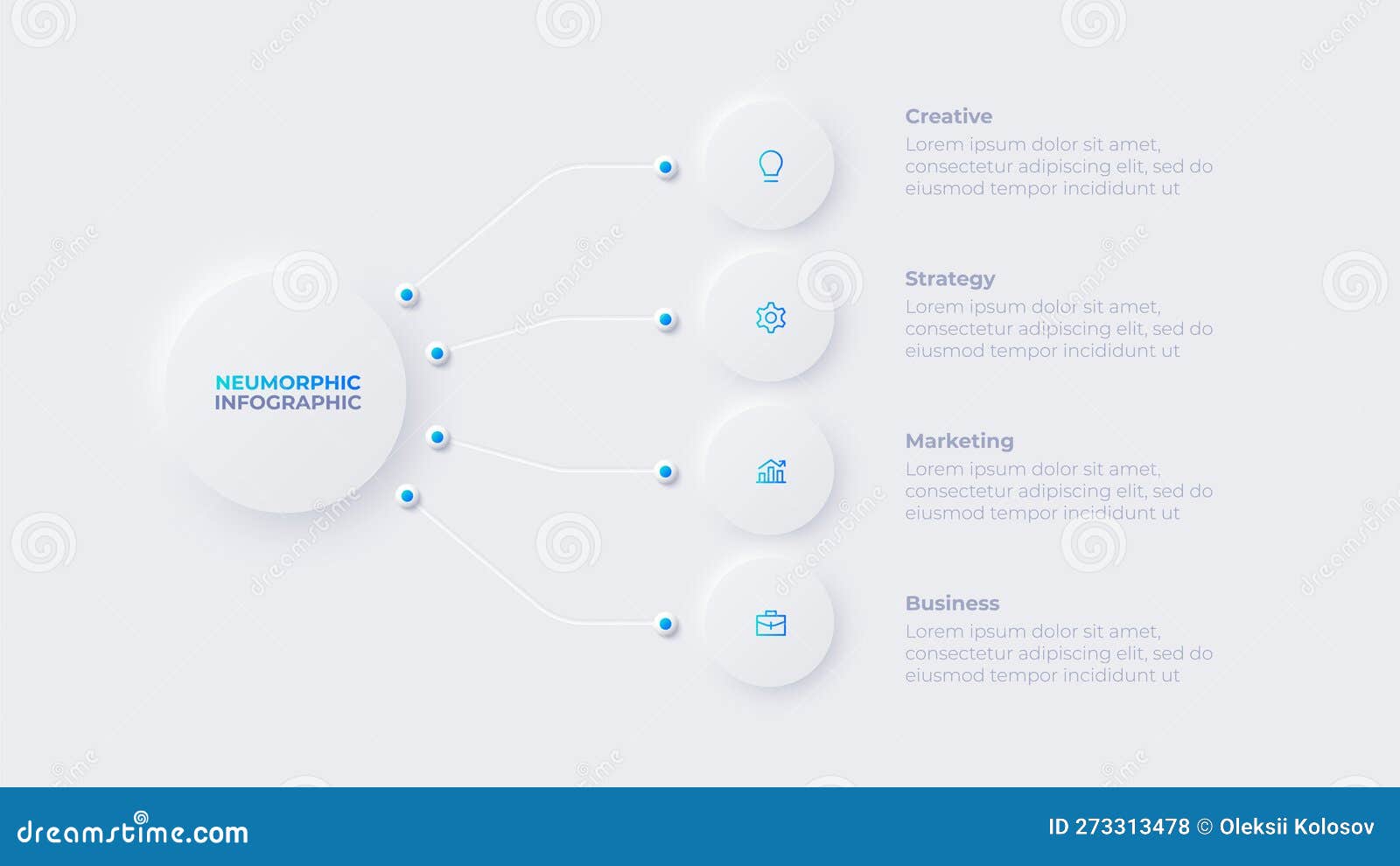 NEUMORPHIC
INFOGRAPHIC

Creative
Lorem ipsum dolor sit amet, consectetur adipiscing elit, sed do eiusmod tempor incididunt ut

Strategy
Lorem ipsum dolor sit amet, consectetur adipiscing elit, sed do eiusmod tempor incididunt ut

Marketing
Lorem ipsum dolor sit amet, consectetur adipiscing elit, sed do eiusmod tempor incididunt ut

Business
Lorem ipsum dolor sit amet, consectetur adipiscing elit, sed do eiusmod tempor incididunt ut

dreamstime.com
ID 273313478 © Oleksii Kolosov