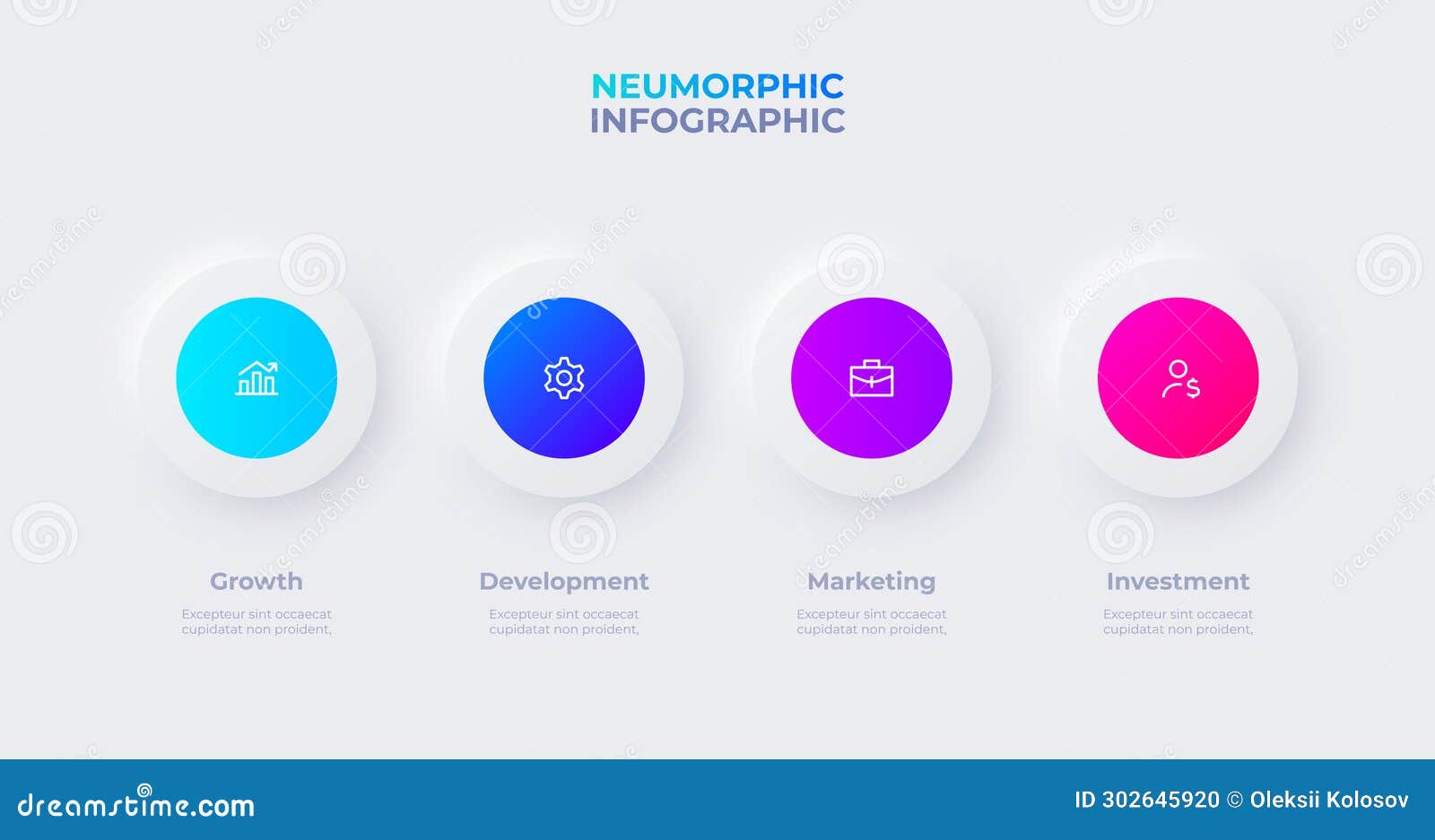 NEUMORPHIC
INFOGRAPHIC

Growth
Excepteur sint occaecat cupidatat non proident,

Development
Excepteur sint occaecat cupidatat non proident,

Marketing
Excepteur sint occaecat cupidatat non proident,

Investment
Excepteur sint occaecat cupidatat non proident,

dreamstime.com
ID 302645920 © Oleksii Kolosov