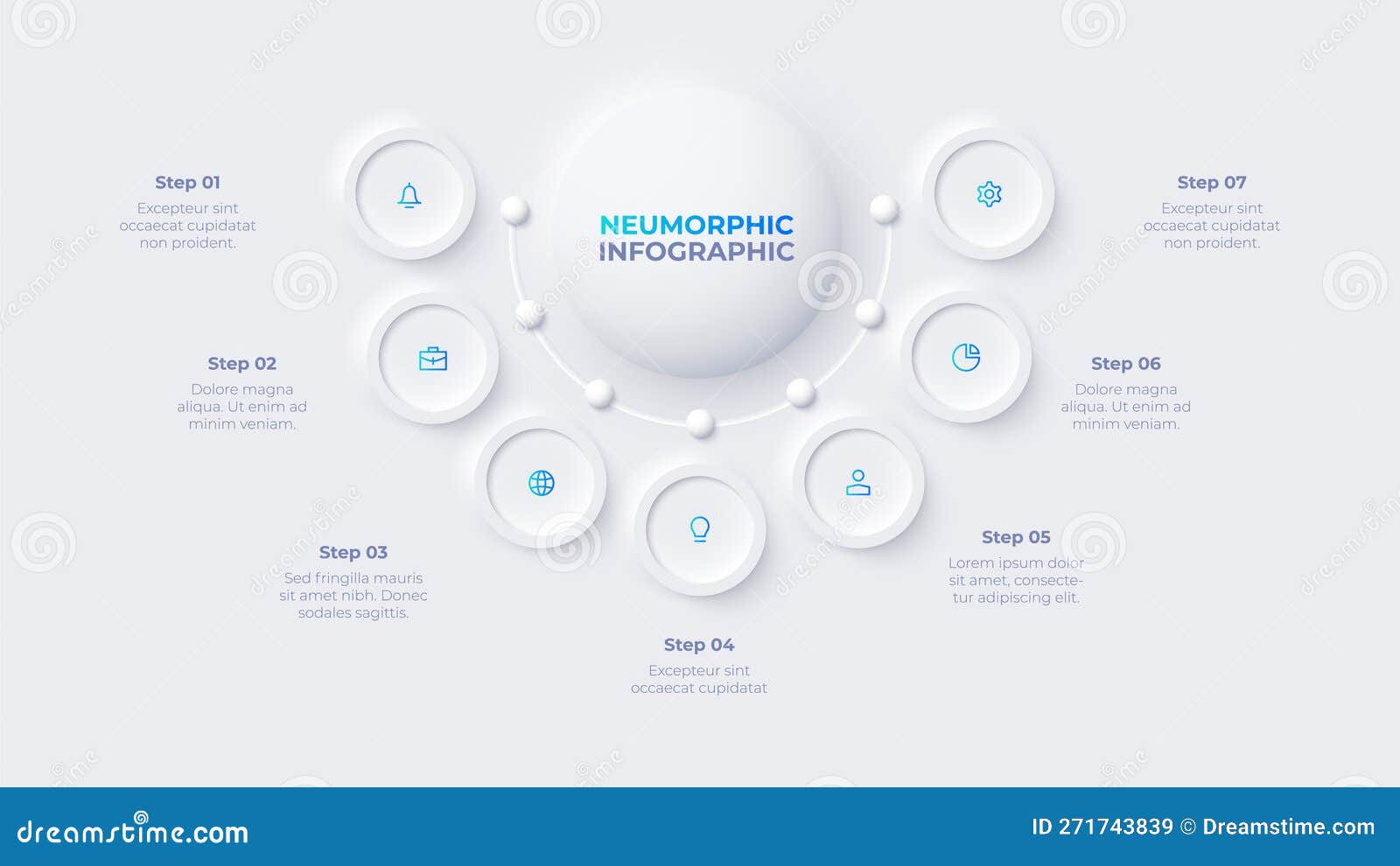 NEUMORPHIC INFOGRAPHIC

Step 01
Excepteur sint occaecat cupidatat non proident.

Step 02
Dolore magna aliqua. Ut enim ad minim veniam.

Step 03
Sed fringilla mauris sit amet nibh. Donec sodales sagittis.

Step 04
Excepteur sint occaecat cupidatat

Step 05
Lorem ipsum dolor sit amet, consectetur adipiscing elit.

Step 06
Dolore magna aliqua. Ut enim ad minim veniam.

Step 07
Excepteur sint occaecat cupidatat non proident.

dreamstime.com
ID 271743839 © Dreamstime.com