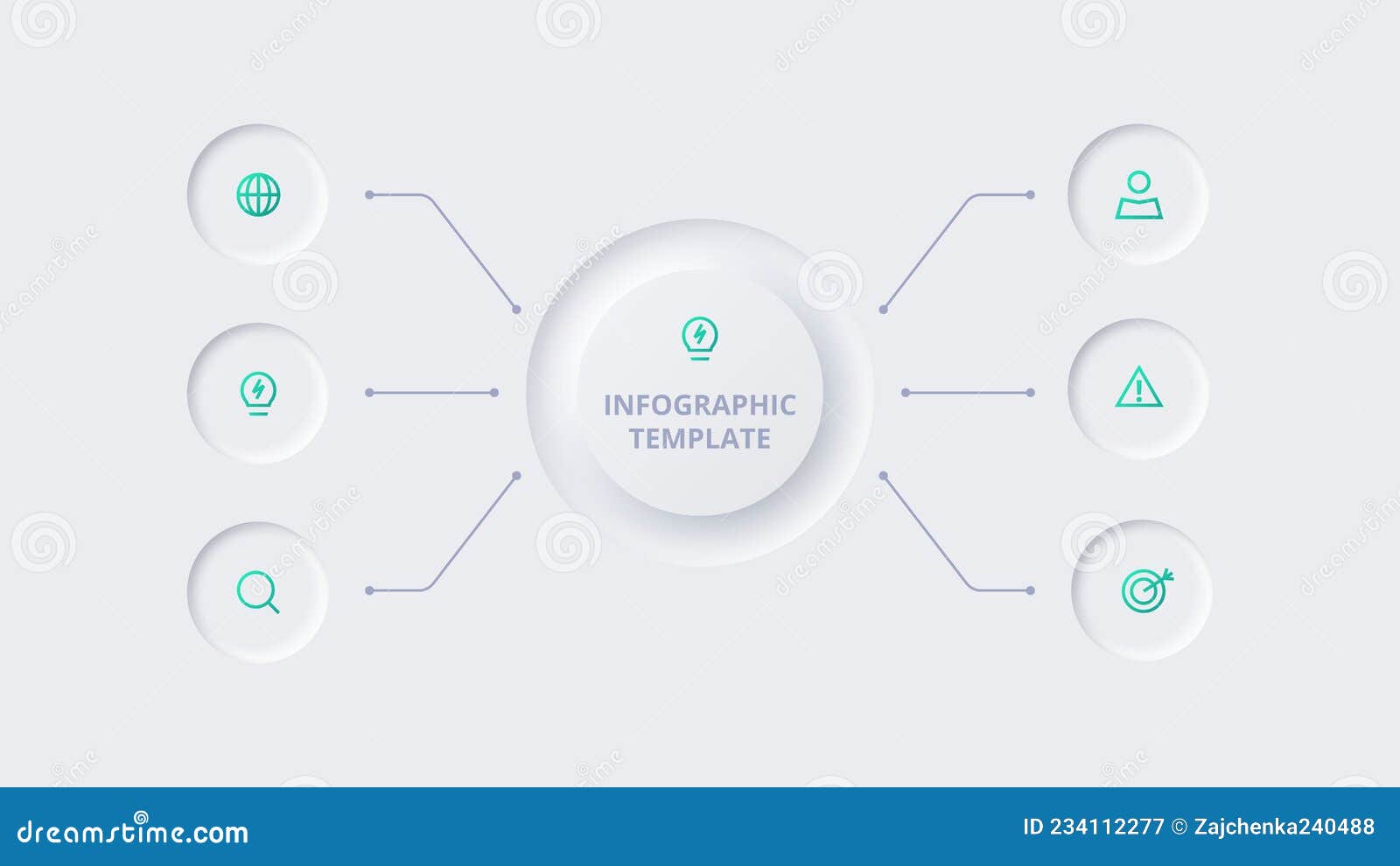 INFOGRAPHIC TEMPLATE

dreamstime.com

ID 234112277 © Zajchenka240488