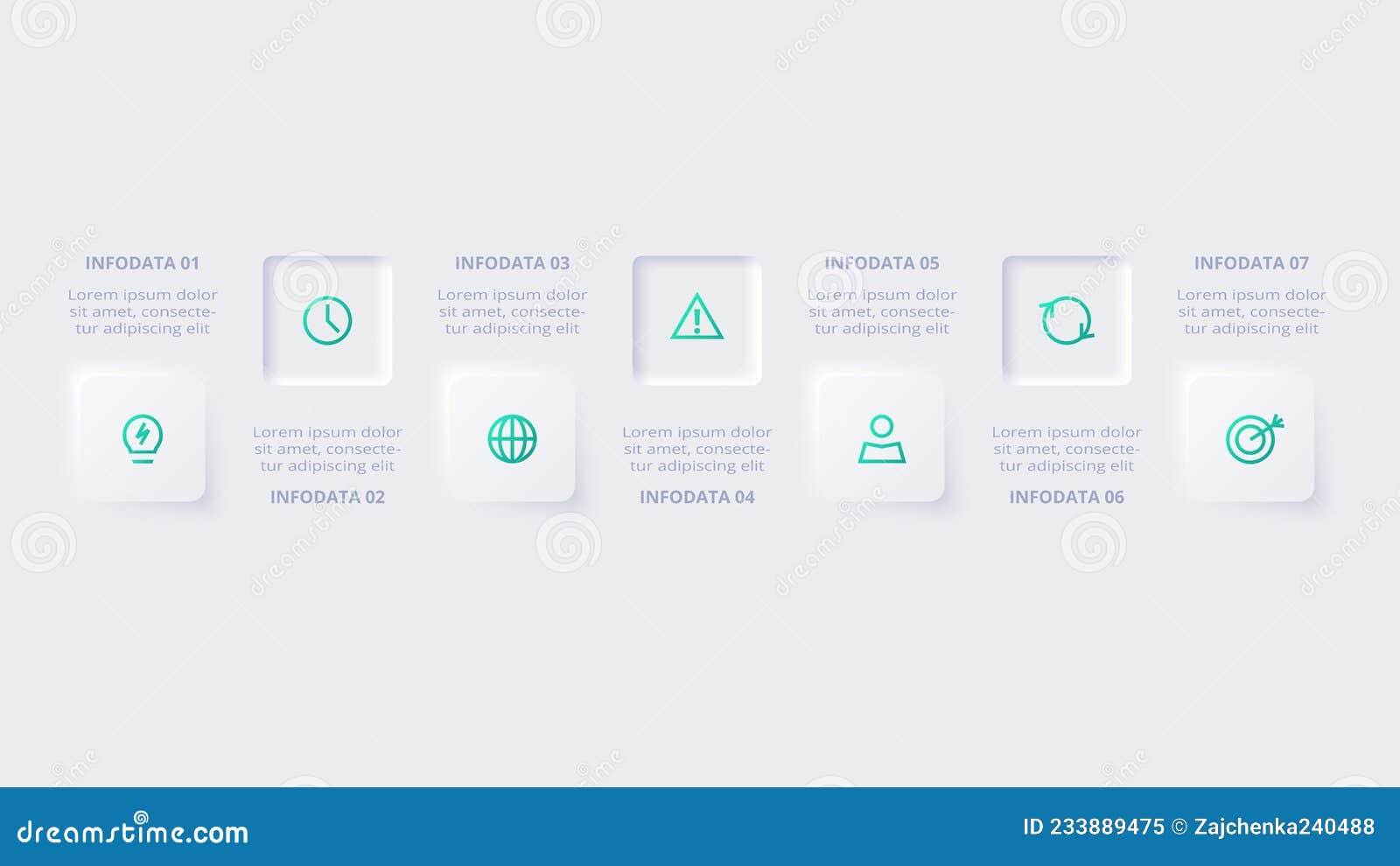 INFODATA 01
Lorem ipsum dolor sit amet, consectetur adipiscing elit

Lorem ipsum dolor sit amet, consectetur adipiscing elit
INFODATA 02

INFODATA 03
Lorem ipsum dolor sit amet, consectetur adipiscing elit

Lorem ipsum dolor sit amet, consectetur adipiscing elit
INFODATA 04

INFODATA 05
Lorem ipsum dolor sit amet, consectetur adipiscing elit

Lorem ipsum dolor sit amet, consectetur adipiscing elit
INFODATA 06

INFODATA 07
Lorem ipsum dolor sit amet, consectetur adipiscing elit

dreamstime.com
ID 233889475 © Zajchenka240488