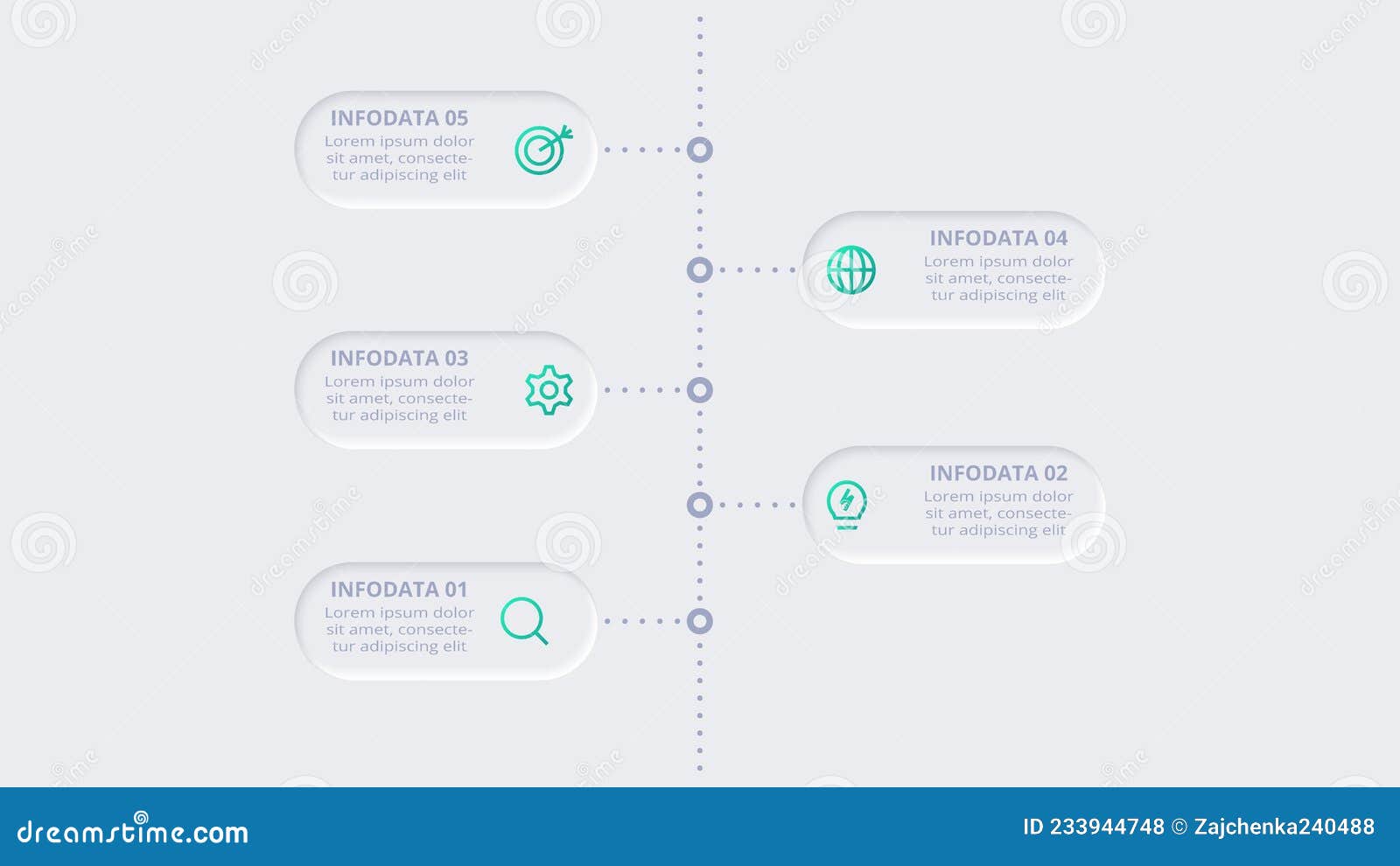 INFODATA 05
Lorem ipsum dolor sit amet, consectetur adipiscing elit

INFODATA 04
Lorem ipsum dolor sit amet, consectetur adipiscing elit

INFODATA 03
Lorem ipsum dolor sit amet, consectetur adipiscing elit

INFODATA 02
Lorem ipsum dolor sit amet, consectetur adipiscing elit

INFODATA 01
Lorem ipsum dolor sit amet, consectetur adipiscing elit

dreamstime.com
ID 233944748 © Zajchenka240488