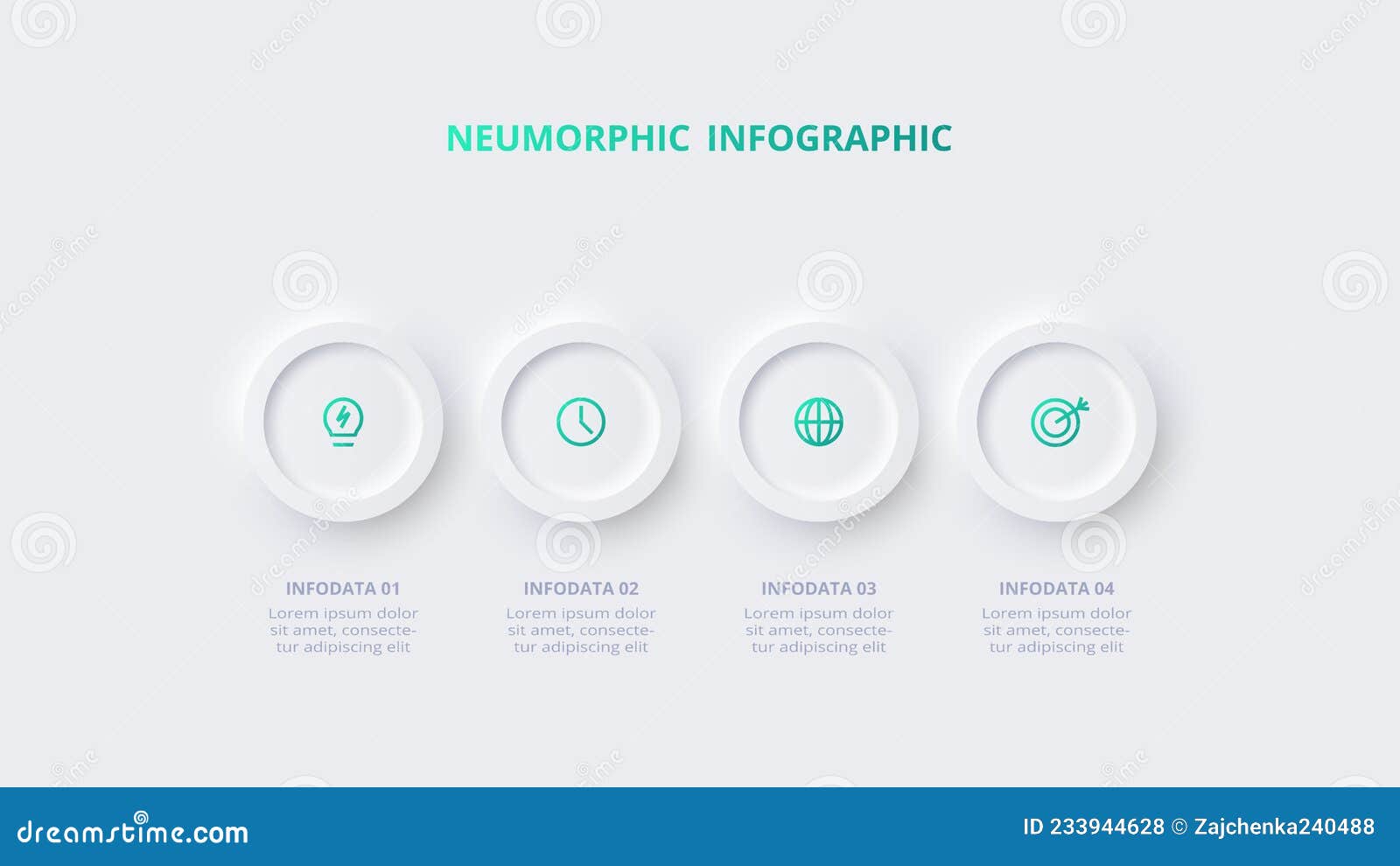 NEUMORPHIC INFOGRAPHIC

INFODATA 01
Lorem ipsum dolor sit amet, consectetur adipiscing elit

INFODATA 02
Lorem ipsum dolor sit amet, consectetur adipiscing elit

INFODATA 03
Lorem ipsum dolor sit amet, consectetur adipiscing elit

INFODATA 04
Lorem ipsum dolor sit amet, consectetur adipiscing elit

dreamstime.com
ID 233944628 © Zajchenka240488