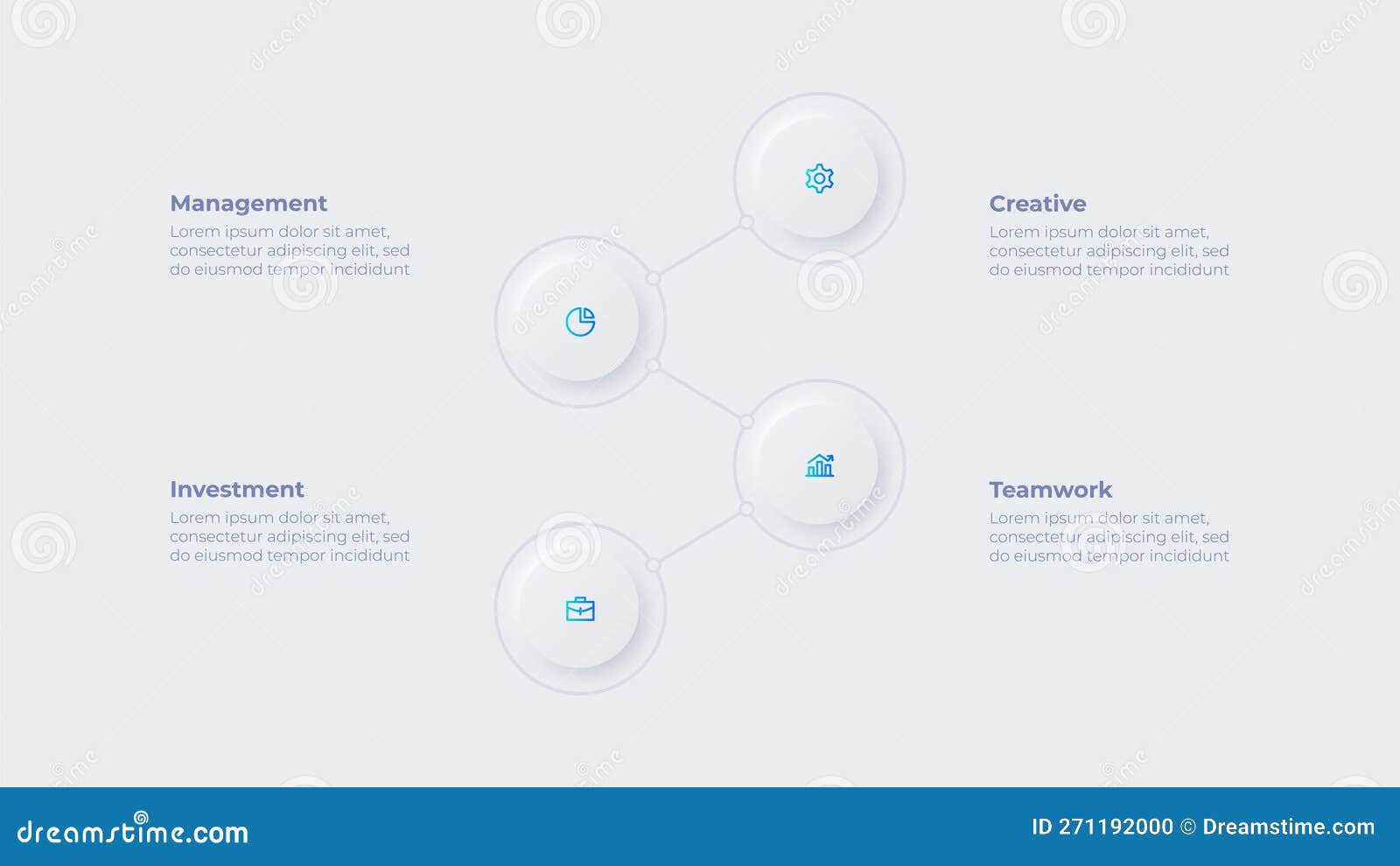 Management
Lorem ipsum dolor sit amet, consectetur adipiscing elit, sed do eiusmod tempor incididunt

Creative
Lorem ipsum dolor sit amet, consectetur adipiscing elit, sed do eiusmod tempor incididunt

Investment
Lorem ipsum dolor sit amet, consectetur adipiscing elit, sed do eiusmod tempor incididunt

Teamwork
Lorem ipsum dolor sit amet, consectetur adipiscing elit, sed do eiusmod tempor incididunt

dreamstime.com

ID 271192000 © Dreamstime.com