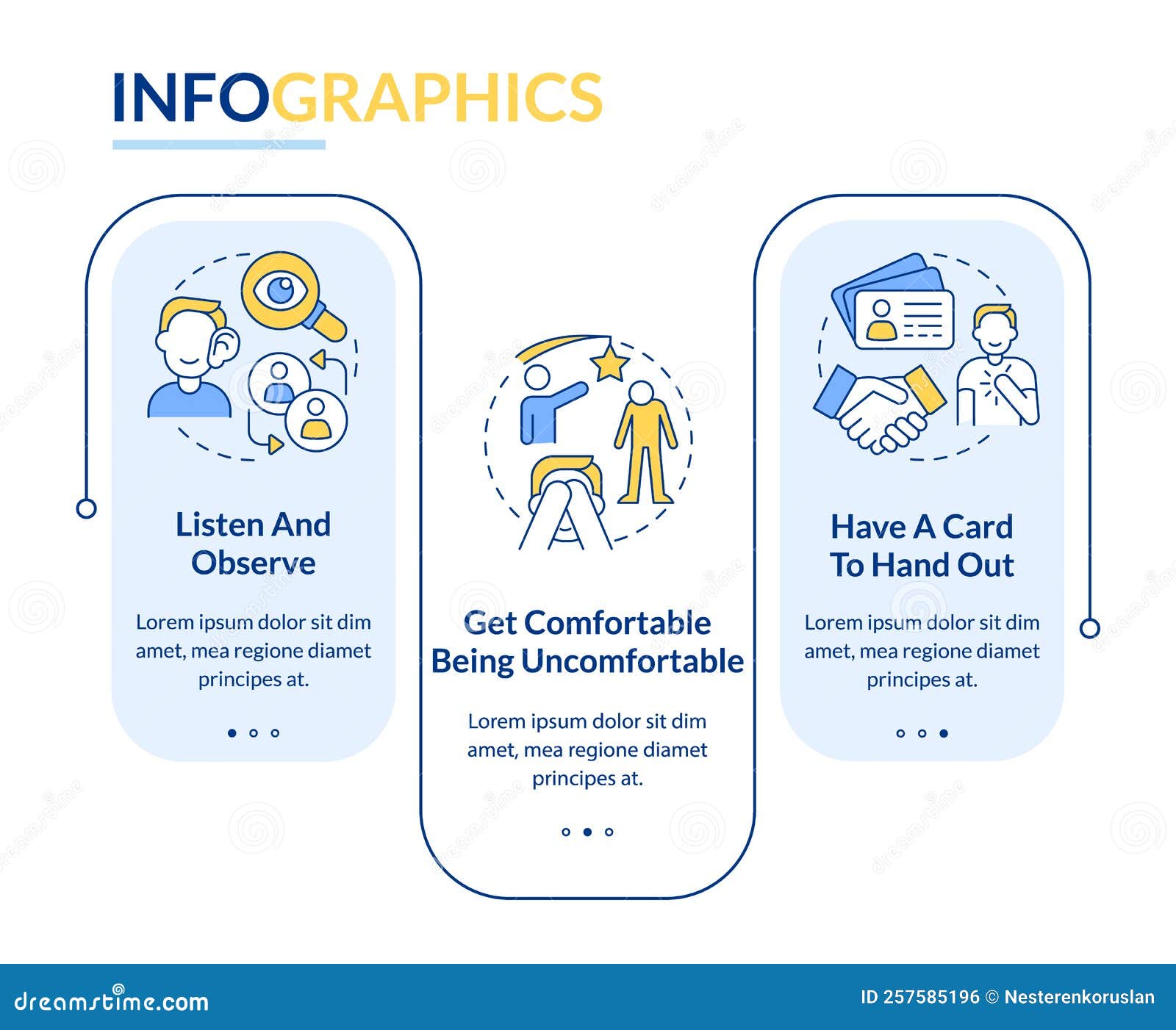 INFOGRAPHICS

Listen And Observe

Lorem ipsum dolor sit dim amet, mea regione diamet principes at.

Get Comfortable Being Uncomfortable

Lorem ipsum dolor sit dim amet, mea regione diamet principes at.

Have A Card To Hand Out

Lorem ipsum dolor sit dim amet, mea regione diamet principes at.

dreamstime.com

ID 257585196 © Nesterenkoruslan