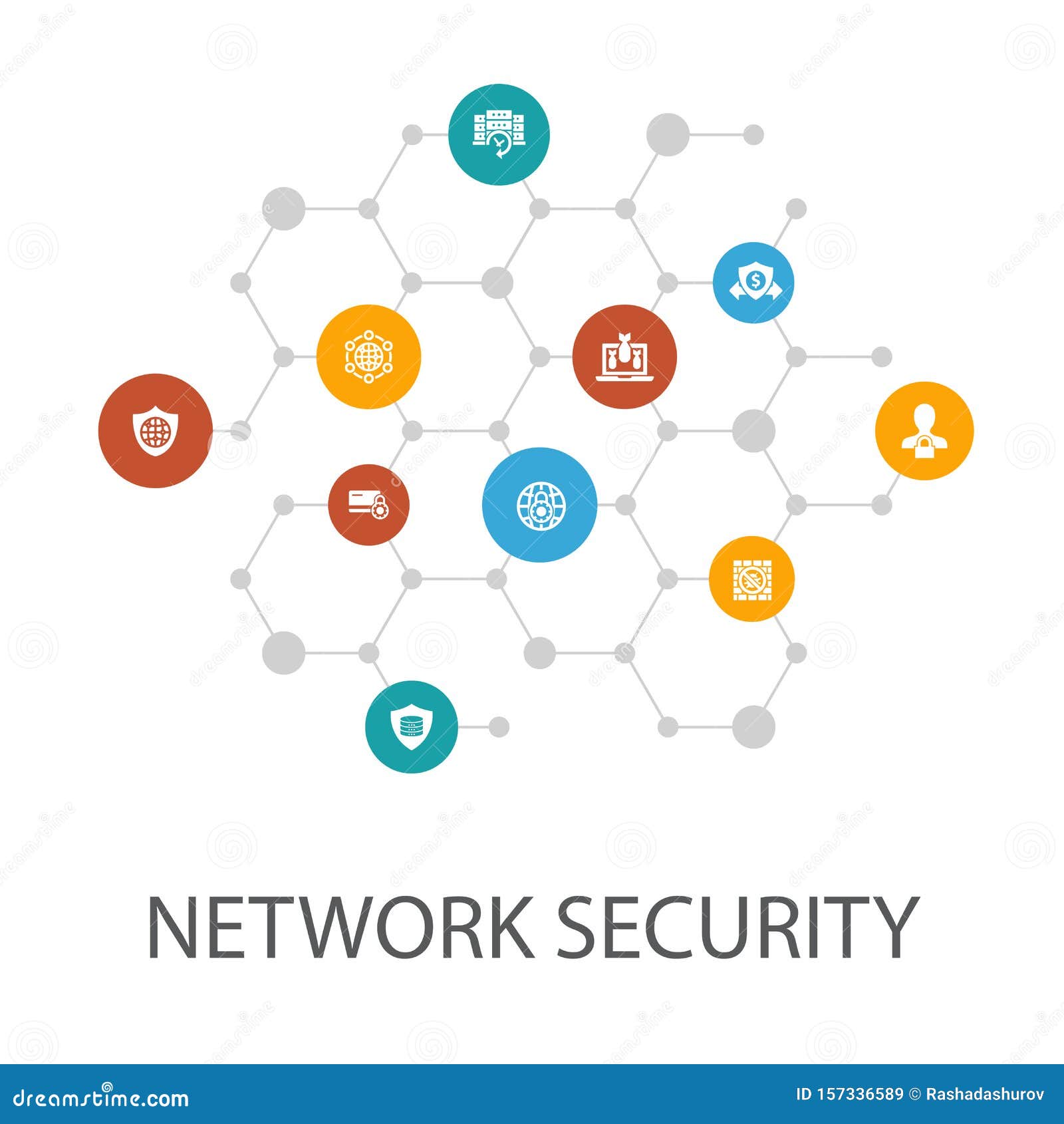 NETWORK SECURITY

dreamstime.com

ID 157336589 © Rashadashurov