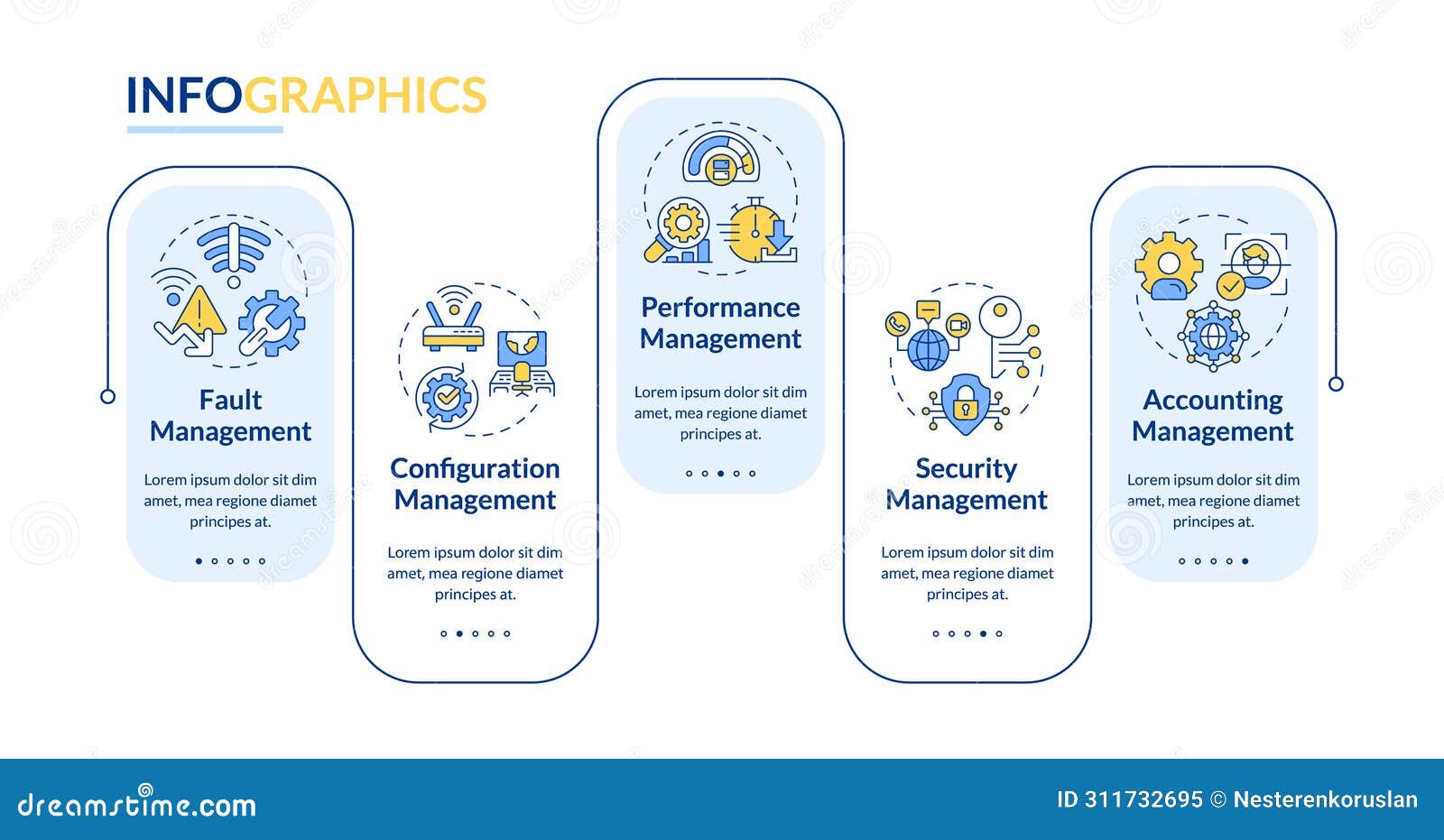 INFOGRAPHICS

Fault Management

Lorem ipsum dolor sit dim amet, mea regione diamet principes at.

Configuration Management

Lorem ipsum dolor sit dim amet, mea regione diamet principes at.

Performance Management

Lorem ipsum dolor sit dim amet, mea regione diamet principes at.

Security Management

Lorem ipsum dolor sit dim amet, mea regione diamet principes at.

Accounting Management

Lorem ipsum dolor sit dim amet, mea regione diamet principes at.

dreamstime.com

ID 311732695 © Nesterenkoruslan