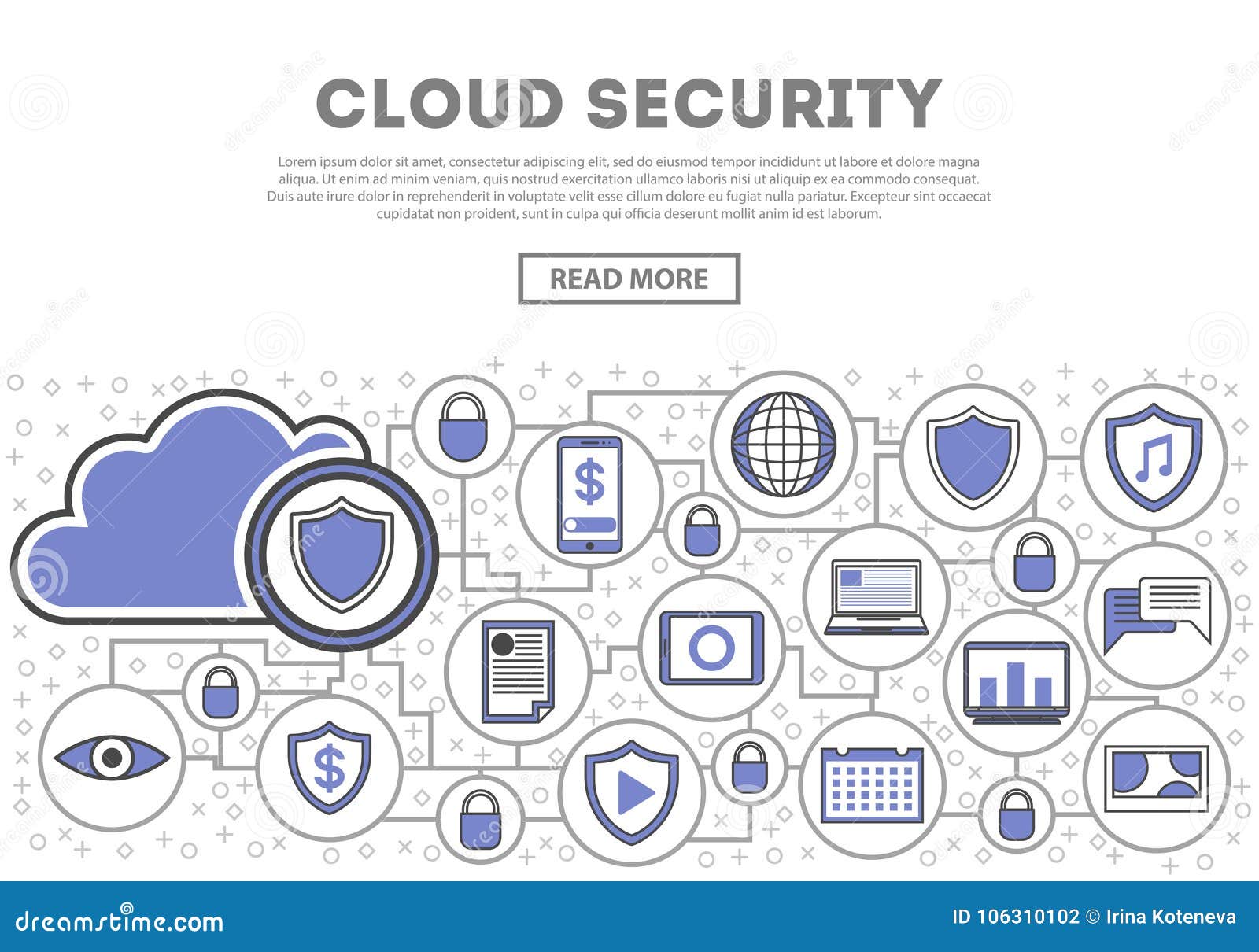 CLOUD SECURITY

Lorem ipsum dolor sit amet, consectetur adipiscing elit, sed do eiusmod tempor incididunt ut labore et dolore magna aliqua. Ut enim ad minim veniam, quis nostrud exercitation ullamco laboris nisi ut aliquip ex ea commodo consequat. Duis aute irure dolor in reprehenderit in voluptate velit esse cillum dolore eu fugiat nulla pariatur. Excepteur sint occaecat cupidatat non proident, sunt in culpa qui officia deserunt mollit anim id est laborum.

READ MORE

$

$

dreamstime.com

ID 106310102 © Irina Koteneva