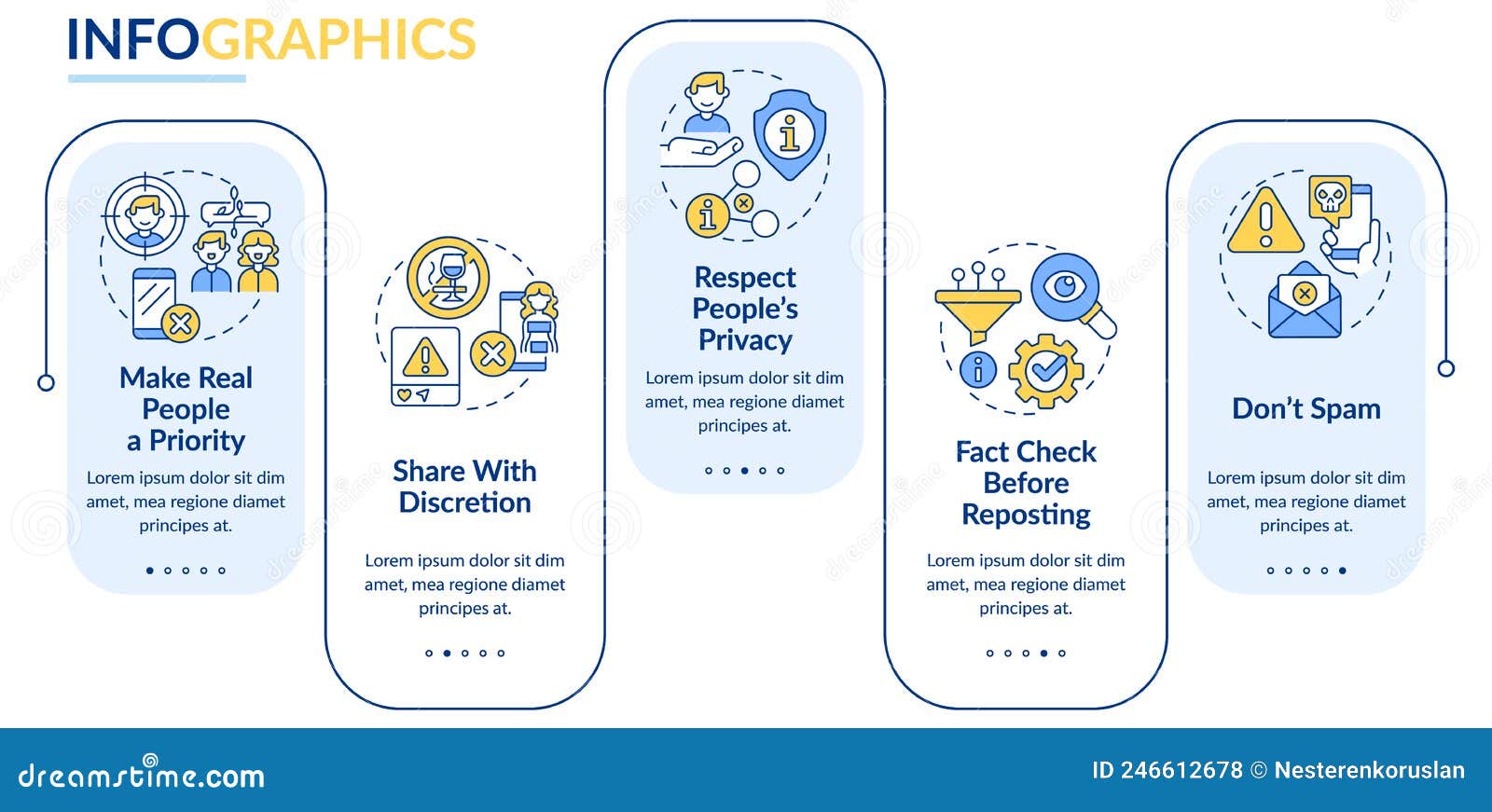 INFOGRAPHICS

Make Real People a Priority

Lorem ipsum dolor sit dim amet, mea regione diamet principes at.

Share With Discretion

Lorem ipsum dolor sit dim amet, mea regione diamet principes at.

Respect People's Privacy

Lorem ipsum dolor sit dim amet, mea regione diamet principes at.

Fact Check Before Reposting

Lorem ipsum dolor sit dim amet, mea regione diamet principes at.

Don't Spam

Lorem ipsum dolor sit dim amet, mea regione diamet principes at.

dreamstime.com

ID 246612678 © Nesterenkoruslan