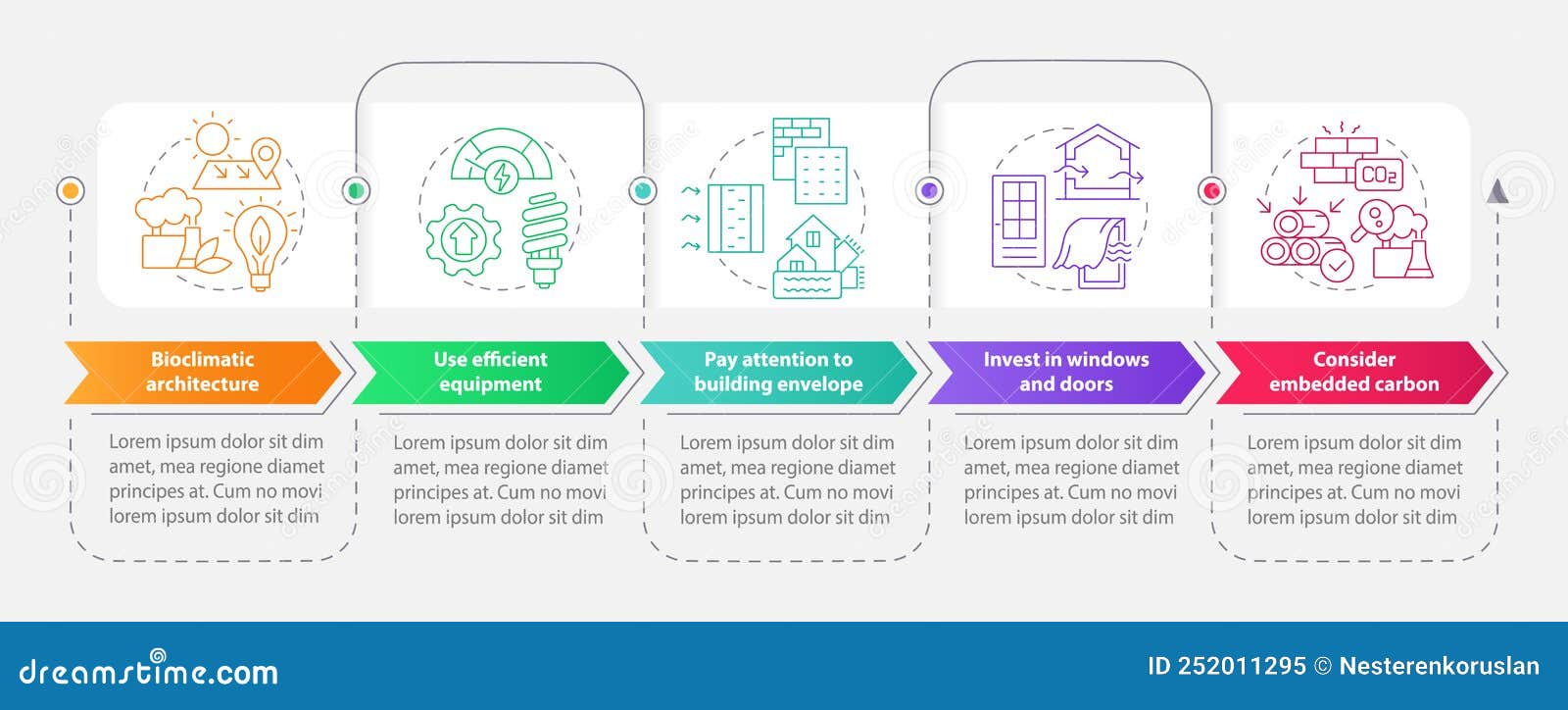 $CO_2$

Bioclimatic architecture

Lorem ipsum dolor sit dim amet, mea regione diamet principes at. Cum no movi lorem ipsum dolor sit dim

Use efficient equipment

Lorem ipsum dolor sit dim amet, mea regione diamet principes at. Cum no movi lorem ipsum dolor sit dim

Pay attention to building envelope

Lorem ipsum dolor sit dim amet, mea regione diamet principes at. Cum no movi lorem ipsum dolor sit dim

Invest in windows and doors

Lorem ipsum dolor sit dim amet, mea regione diamet principes at. Cum no movi lorem ipsum dolor sit dim

Consider embedded carbon

Lorem ipsum dolor sit dim amet, mea regione diamet principes at. Cum no movi lorem ipsum dolor sit dim

dreamstime.com

ID 252011295 © Nesterenkoruslan