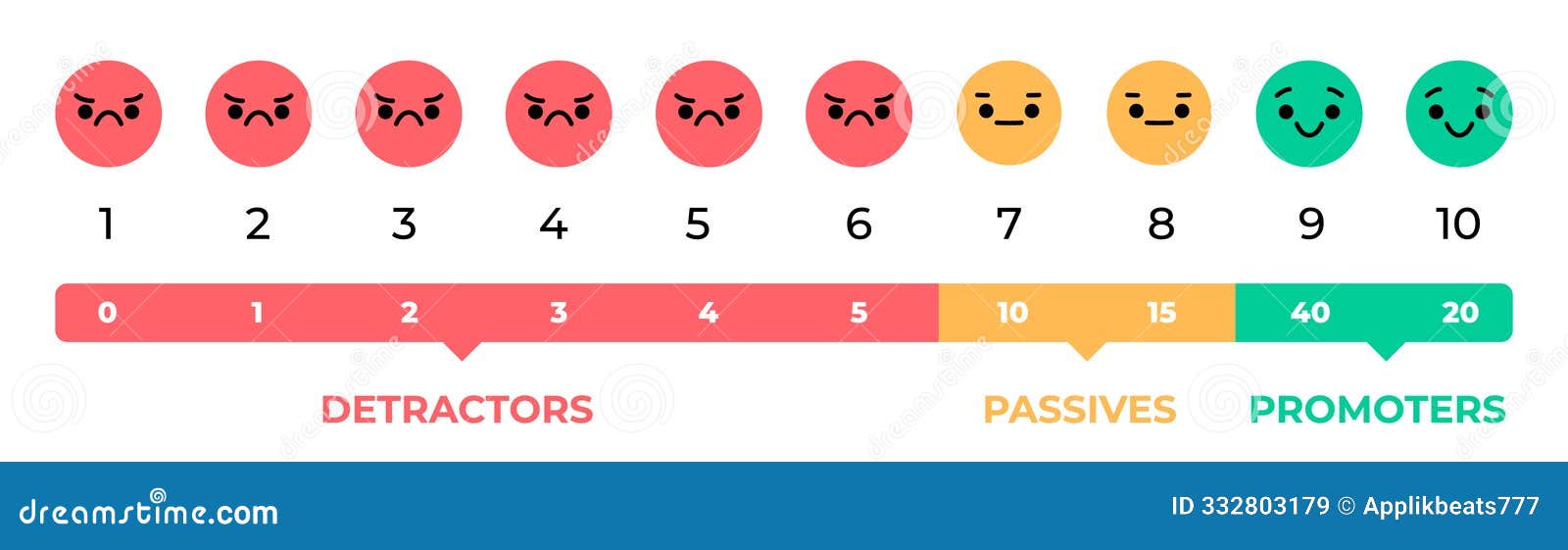 1 2 3 4 5 6 7 8 9 10

0 1 2 3 4 5 10 15 40 20

DETRACTORS PASSIVES PROMOTERS

dreamstime.com

ID 332803179 © Applikbeats777