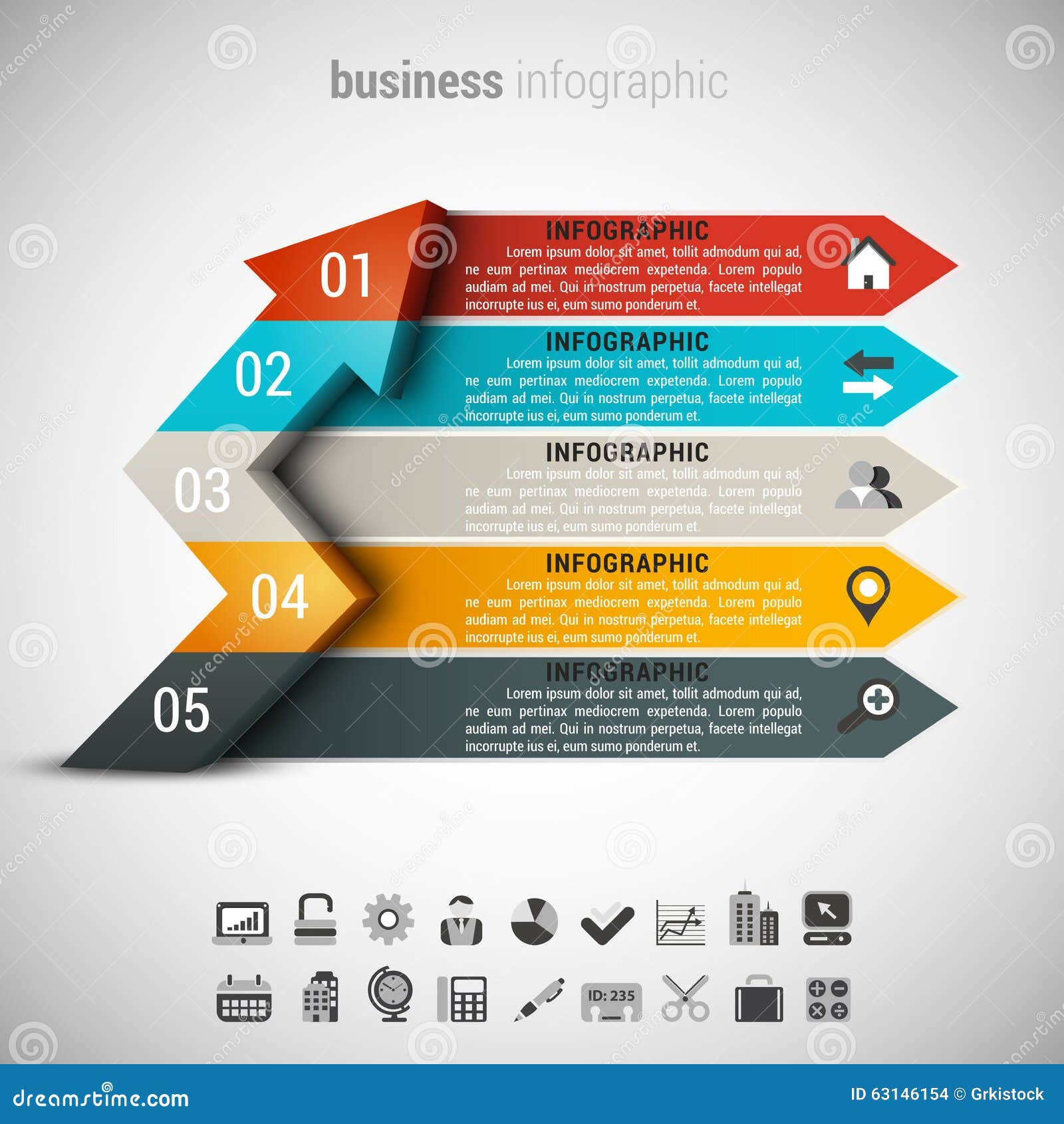 business infographic

01
INFOGRAPHIC
Lorem ipsum dolor sit amet, tollit admodum qui ad, ne eum pertinax mediocrem expetenda. Lorem populo audiam ad mei. Qui in nostrum perpetua, facete intellegat incorrupte ius ei, eum sumo ponderum et.

02
INFOGRAPHIC
Lorem ipsum dolor sit amet, tollit admodum qui ad, ne eum pertinax mediocrem expetenda. Lorem populo audiam ad mei. Qui in nostrum perpetua, facete intellegat incorrupte ius ei, eum sumo ponderum et.

03
INFOGRAPHIC
Lorem ipsum dolor sit amet, tollit admodum qui ad, ne eum pertinax mediocrem expetenda. Lorem populo audiam ad mei. Qui in nostrum perpetua, facete intellegat incorrupte ius ei, eum sumo ponderum et.

04
INFOGRAPHIC
Lorem ipsum dolor sit amet, tollit admodum qui ad, ne eum pertinax mediocrem expetenda. Lorem populo audiam ad mei. Qui in nostrum perpetua, facete intellegat incorrupte ius ei, eum sumo ponderum et.

05
INFOGRAPHIC
Lorem ipsum dolor sit amet, tollit admodum qui ad, ne eum pertinax mediocrem expetenda. Lorem populo audiam ad mei. Qui in nostrum perpetua, facete intellegat incorrupte ius ei, eum sumo ponderum et.

ID: 235

dreamstime.com
ID 63146154 © Grkistock