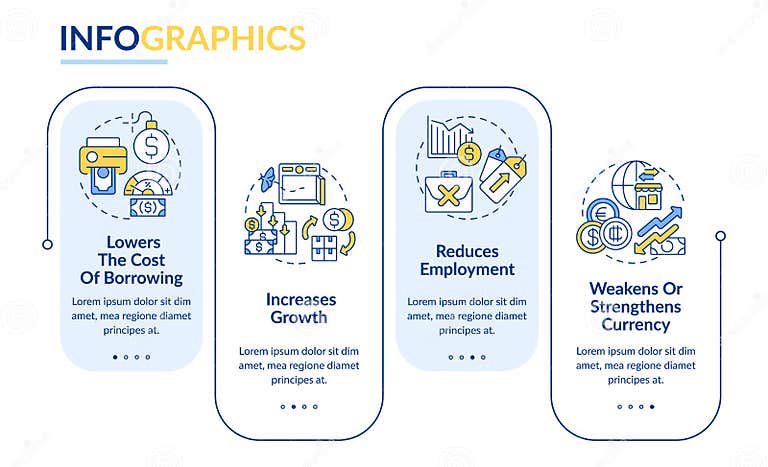 INFOGRAPHICS

Lowers The Cost Of Borrowing

Lorem ipsum dolor sit dim amet, mea regione diamet principes at.

Increases Growth

Lorem ipsum dolor sit dim amet, mea regione diamet principes at.

Reduces Employment

Lorem ipsum dolor sit dim amet, mea regione diamet principes at.

Weakens Or Strengthens Currency

Lorem ipsum dolor sit dim amet, mea regione diamet principes at.