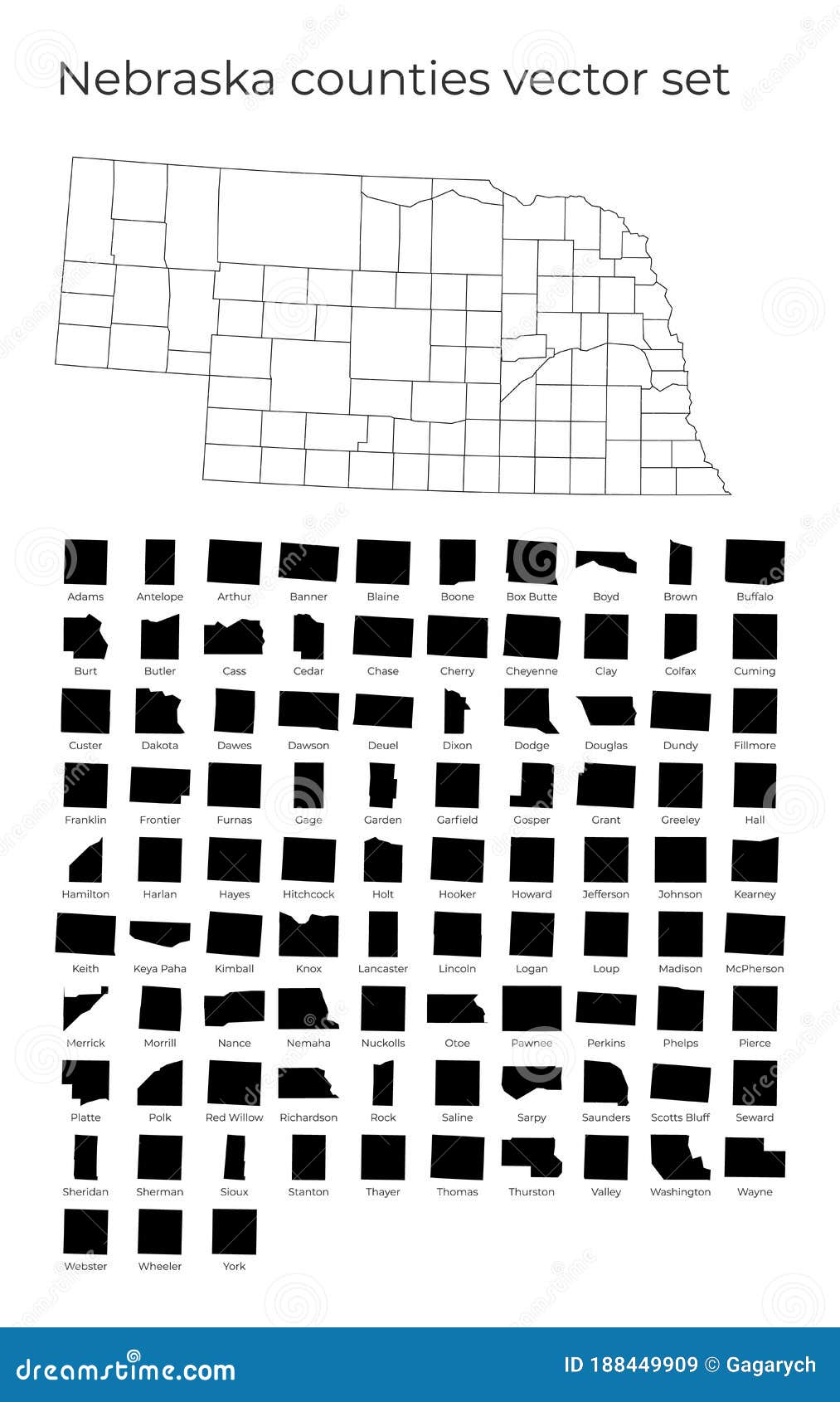 Nebraska counties vector set

Adams Antelope Arthur Banner Blaine Boone Box Butte Boyd Brown Buffalo

Burt Butler Cass Cedar Chase Cherry Cheyenne Clay Colfax Cuming

Custer Dakota Dawes Dawson Deuel Dixon Dodge Douglas Dundy Fillmore

Franklin Frontier Furnas Gage Garden Garfield Gosper Grant Greeley Hall

Hamilton Harlan Hayes Hitchcock Holt Hooker Howard Jefferson Johnson Kearney

Keith Keya Paha Kimball Knox Lancaster Lincoln Logan Loup Madison McPherson

Merrick Morrill Nance Nemaha Nuckolls Otoe Pawnee Perkins Phelps Pierce

Platte Polk Red Willow Richardson Rock Saline Sarpy Saunders Scotts Bluff Seward

Sheridan Sherman Sioux Stanton Thayer Thomas Thurston Valley Washington Wayne

Webster Wheeler York

dreamstime.com

ID 188449909 © Gagarych