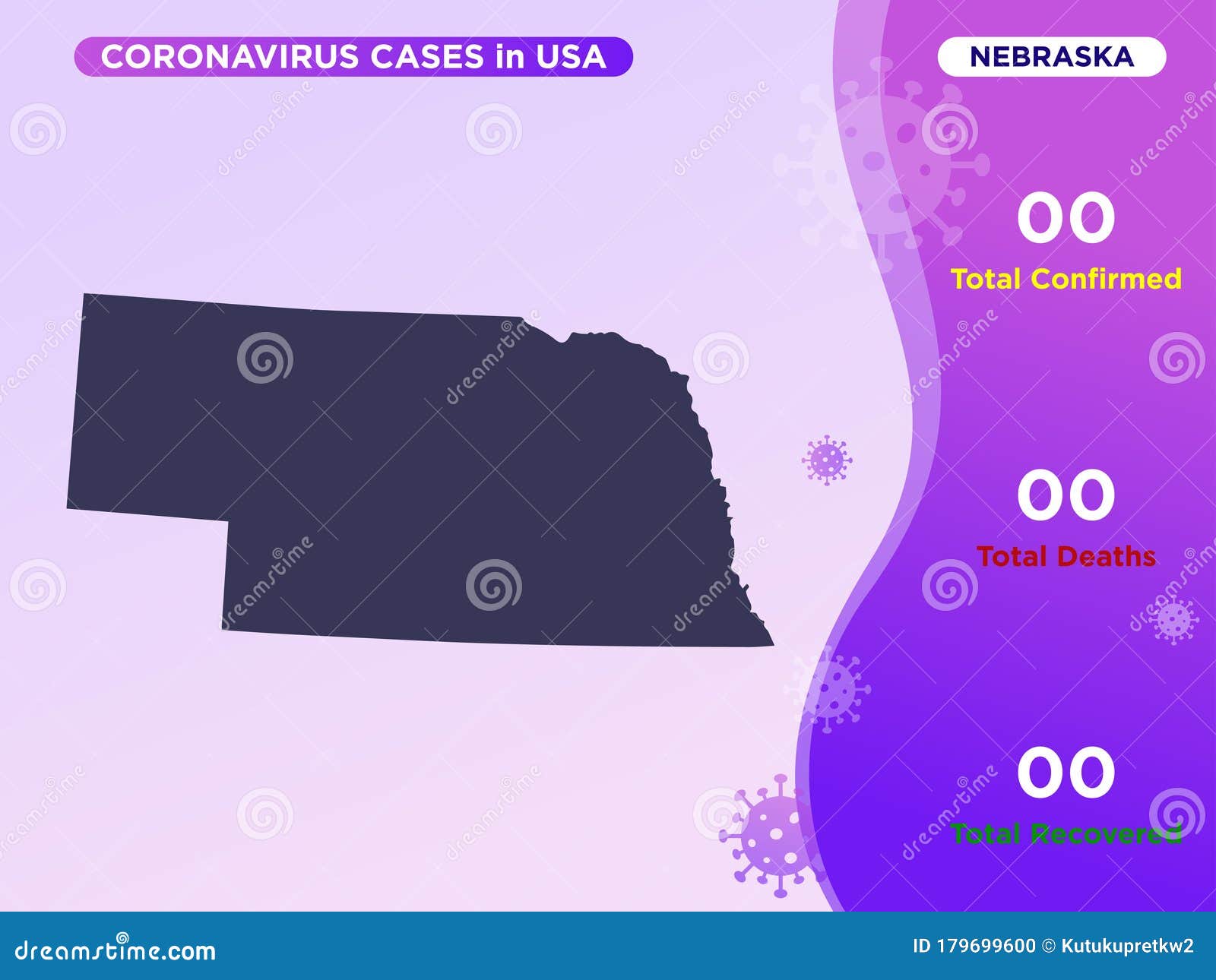 CORONAVIRUS CASES in USA

NEBRASKA

00
Total Confirmed

00
Total Deaths

00
Total Recovered

dreamstime.com

ID 179699600 © Kutukupretkw2