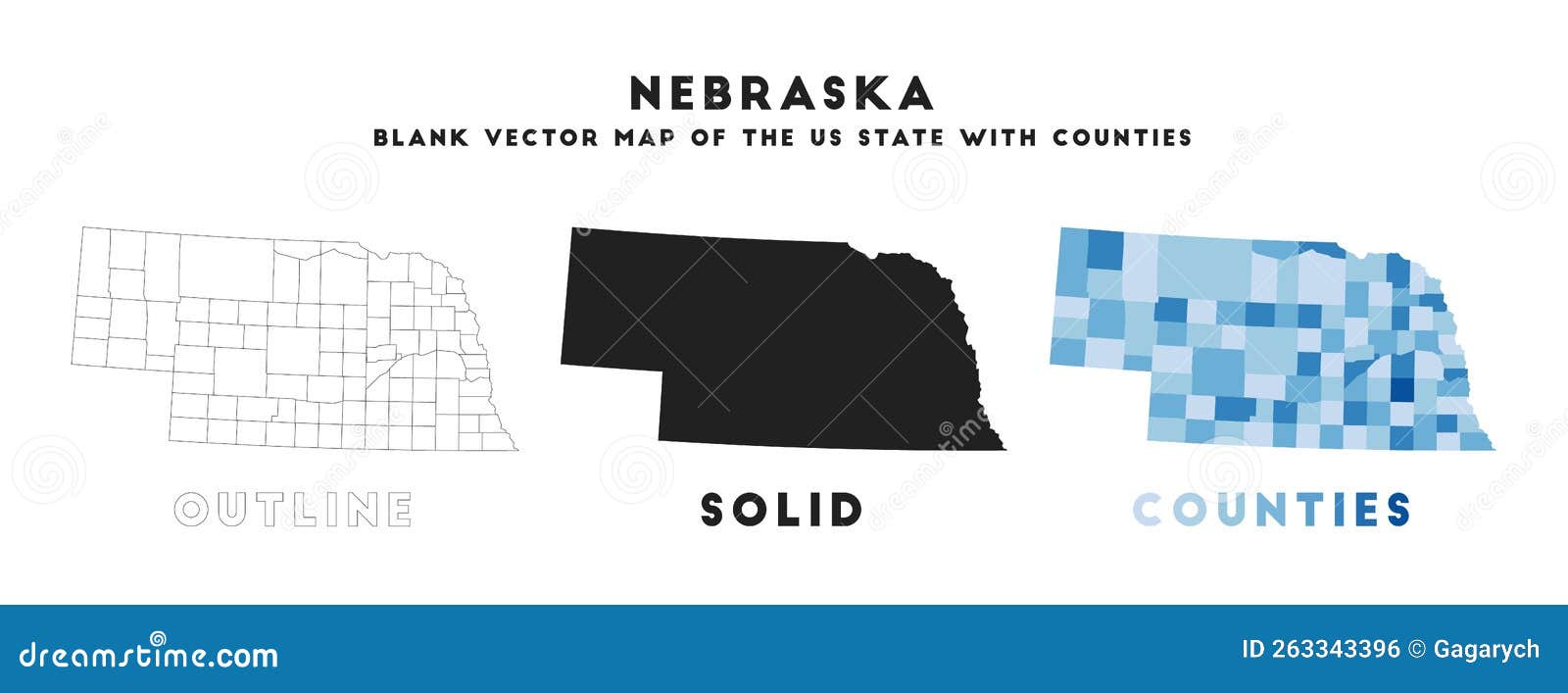 NEBRASKA
BLANK VECTOR MAP OF THE US STATE WITH COUNTIES

OUTLINE

SOLID

COUNTIES

dreamstime.com

ID 263343396 © Gagarych