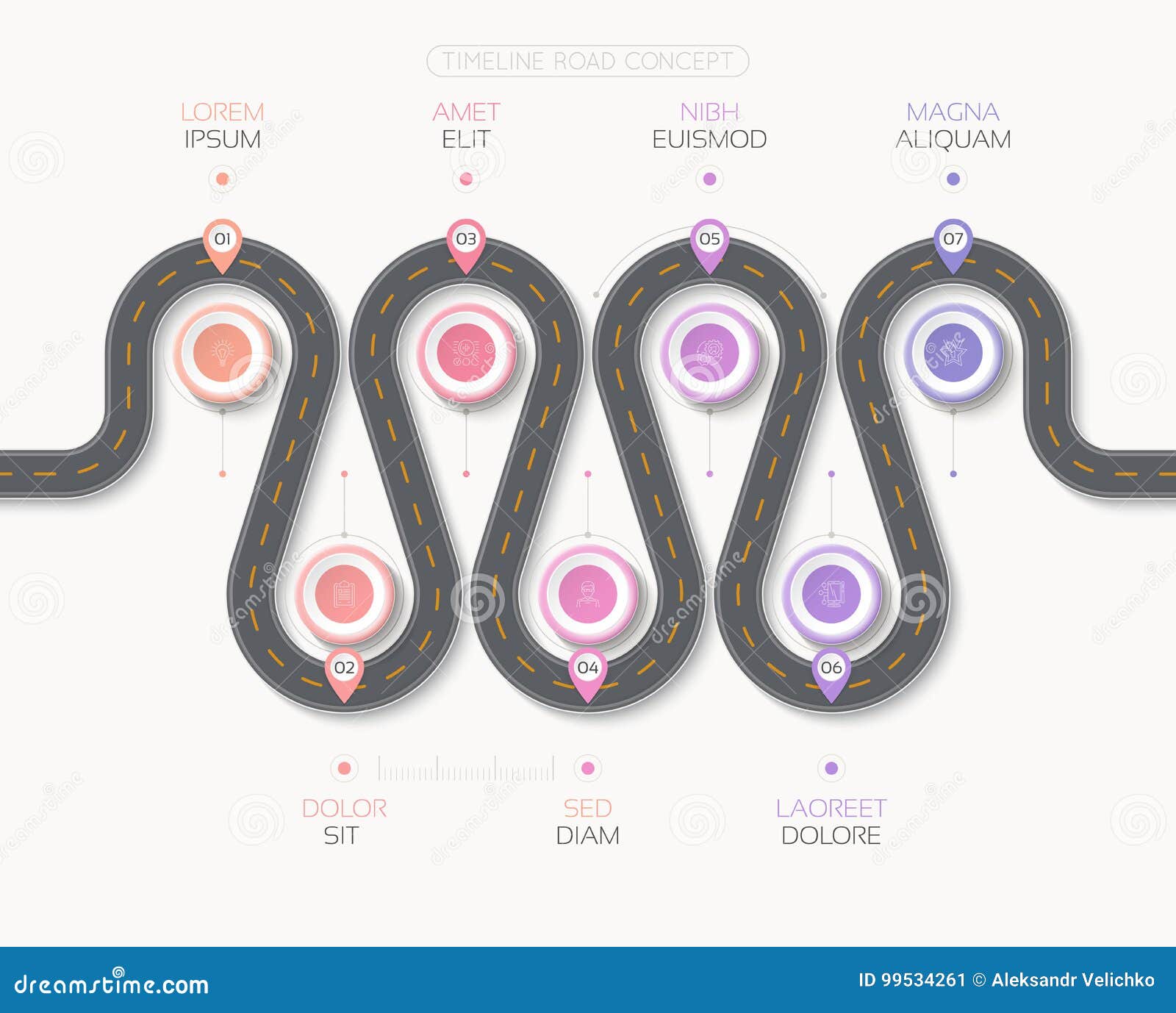 TIMELINE ROAD CONCEPT

LOREM
IPSUM

AMET
ELIT

NIBH
EUISMOD

MAGNA
ALIQUAM

01

03

05

07

02

04

06

DOLOR
SIT

SED
DIAM

LAOREET
DOLORE

dreamstime.com

ID 99534261 © Aleksandr Velichko