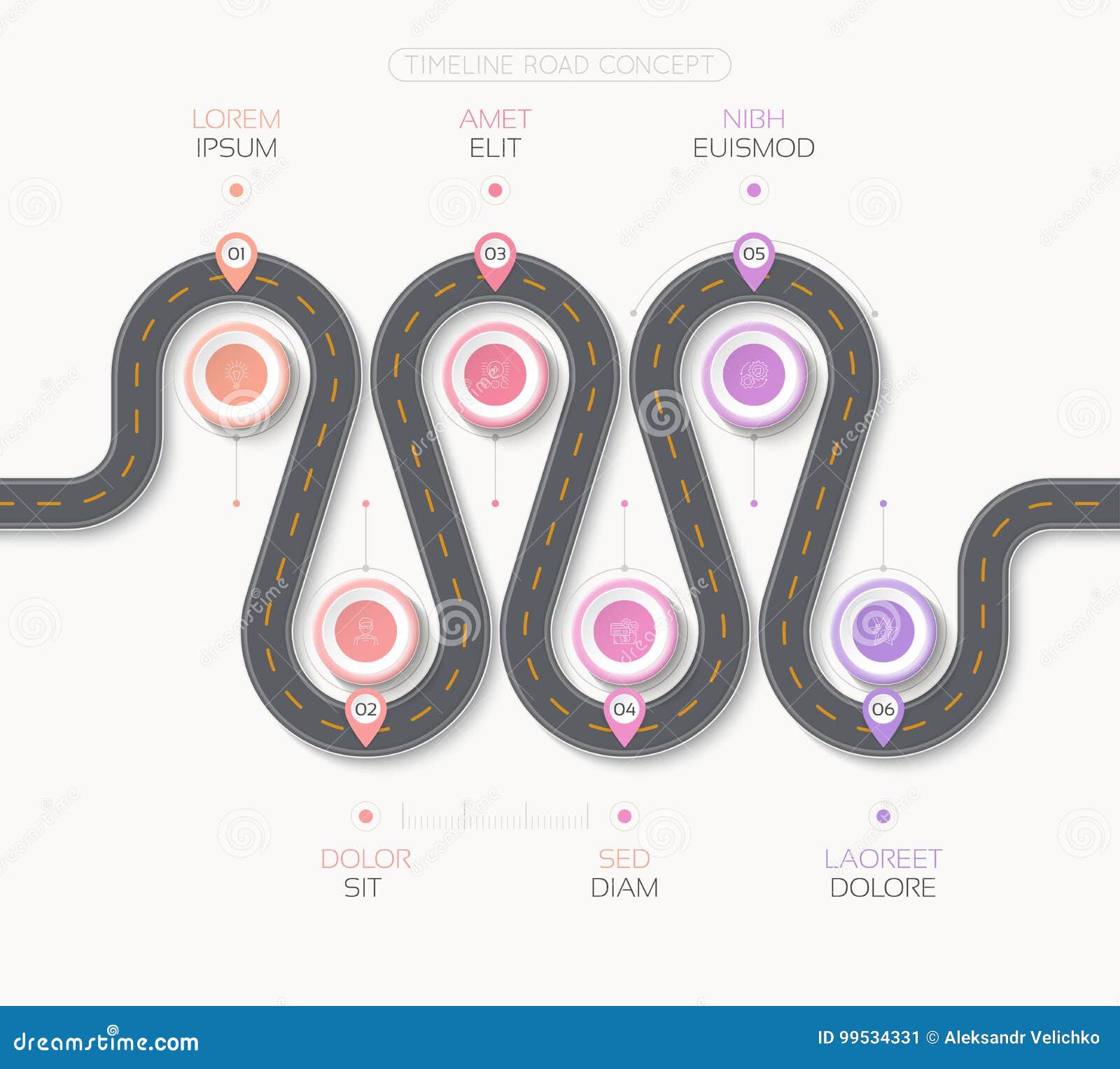 TIMELINE ROAD CONCEPT

LOREM
IPSUM

AMET
ELIT

NIBH
EUISMOD

01

03

05

02

04

06

DOLOR
SIT

SED
DIAM

LAOREET
DOLORE

dreamstime.com

ID 99534331 © Aleksandr Velichko