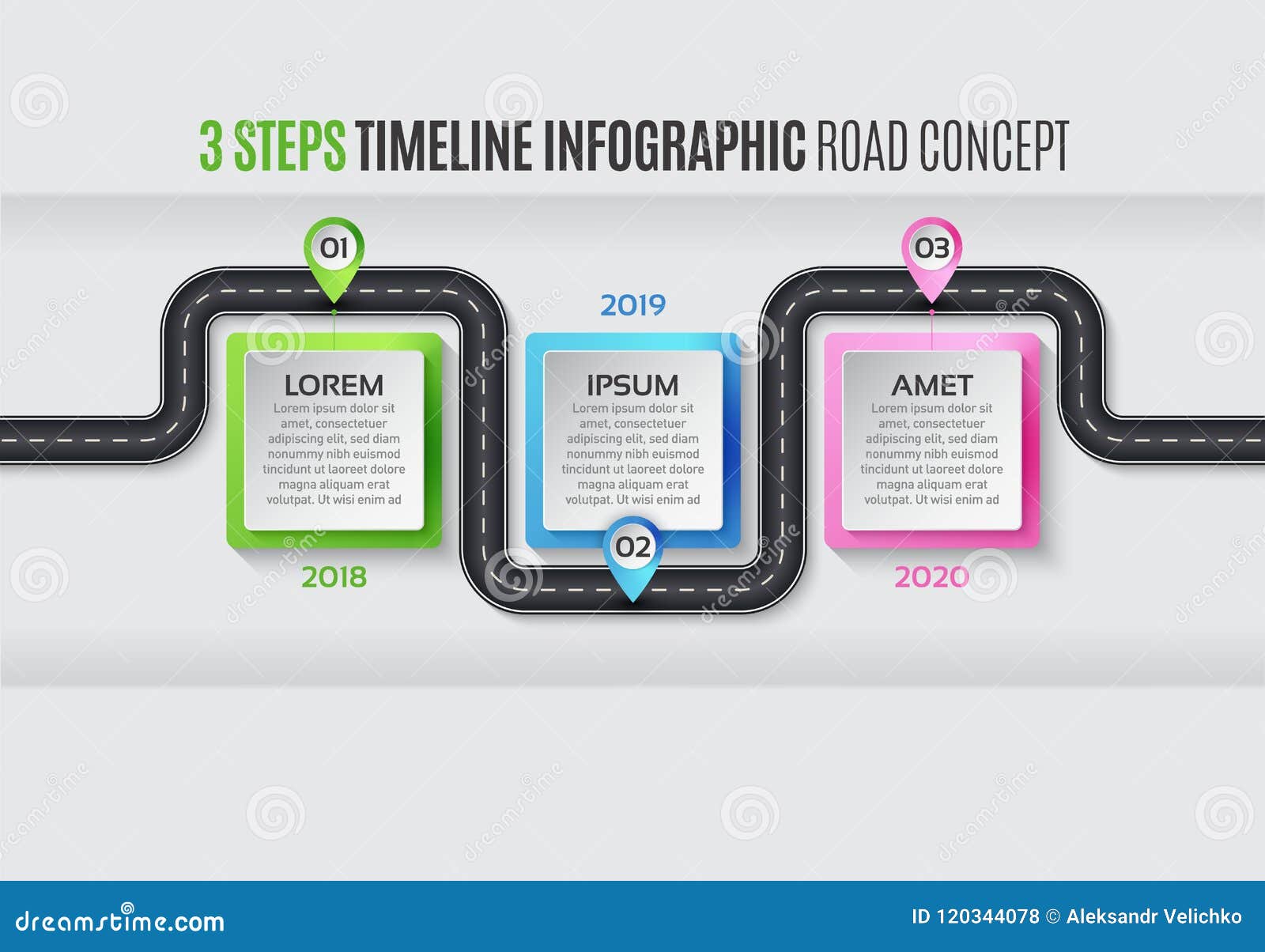 3 STEPS TIMELINE INFOGRAPHIC ROAD CONCEPT

01

LOREM
Lorem ipsum dolor sit amet, consectetuer adipiscing elit, sed diam nonummy nibh euismod tincidunt ut laoreet dolore magna aliquam erat volutpat. Ut wisi enim ad

2018

2019

IPSUM
Lorem ipsum dolor sit amet, consectetuer adipiscing elit, sed diam nonummy nibh euismod tincidunt ut laoreet dolore magna aliquam erat volutpat. Ut wisi enim ad

02

03

AMET
Lorem ipsum dolor sit amet, consectetuer adipiscing elit, sed diam nonummy nibh euismod tincidunt ut laoreet dolore magna aliquam erat volutpat. Ut wisi enim ad

2020

dreamstime.com

ID 120344078 © Aleksandr Velichko