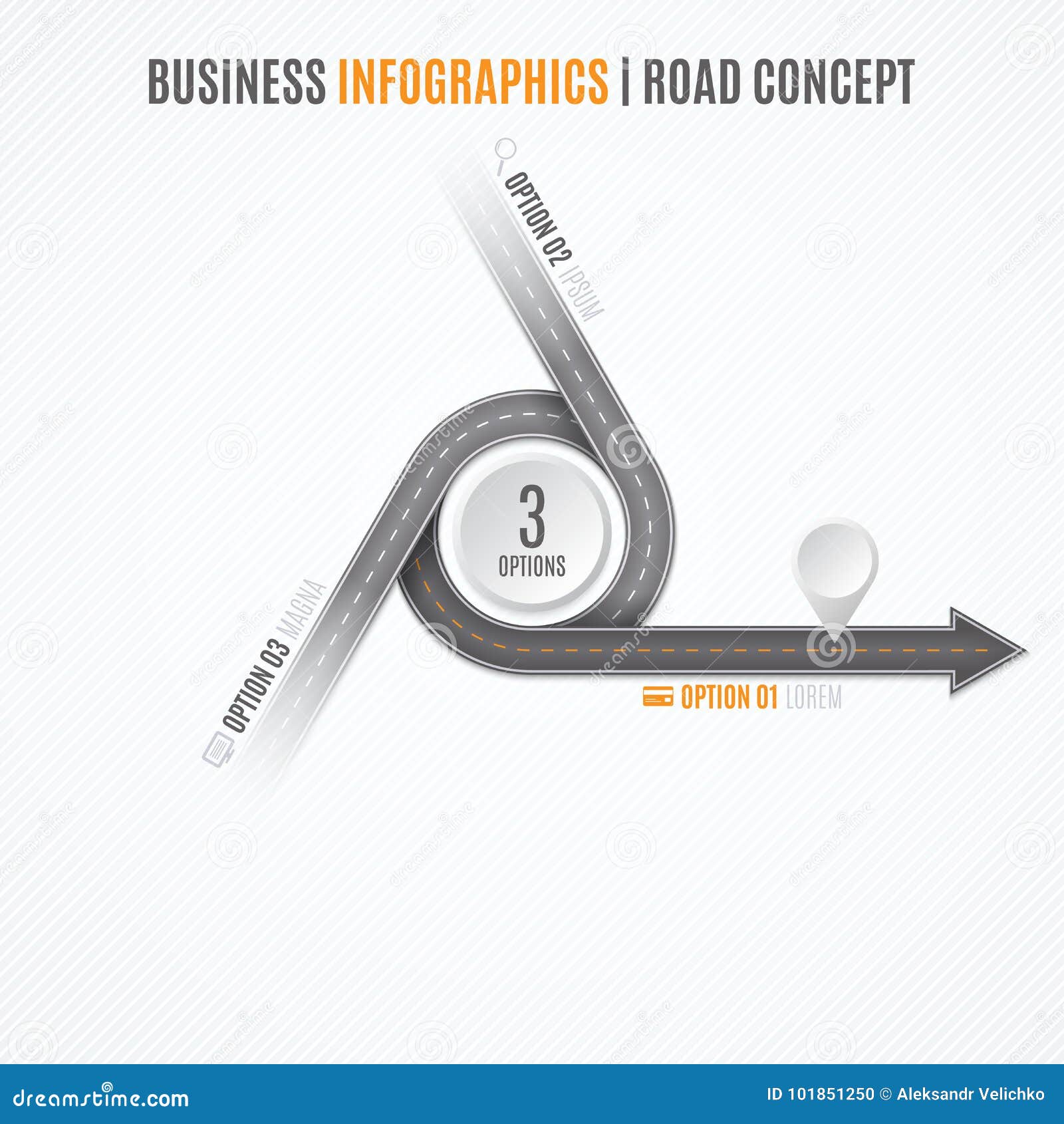 BUSINESS INFOGRAPHICS | ROAD CONCEPT

OPTION 02 IPSUM

3
OPTIONS

OPTION 03 MAGNA

OPTION 01 LOREM

dreamstime.com

ID 101851250 © Aleksandr Velichko