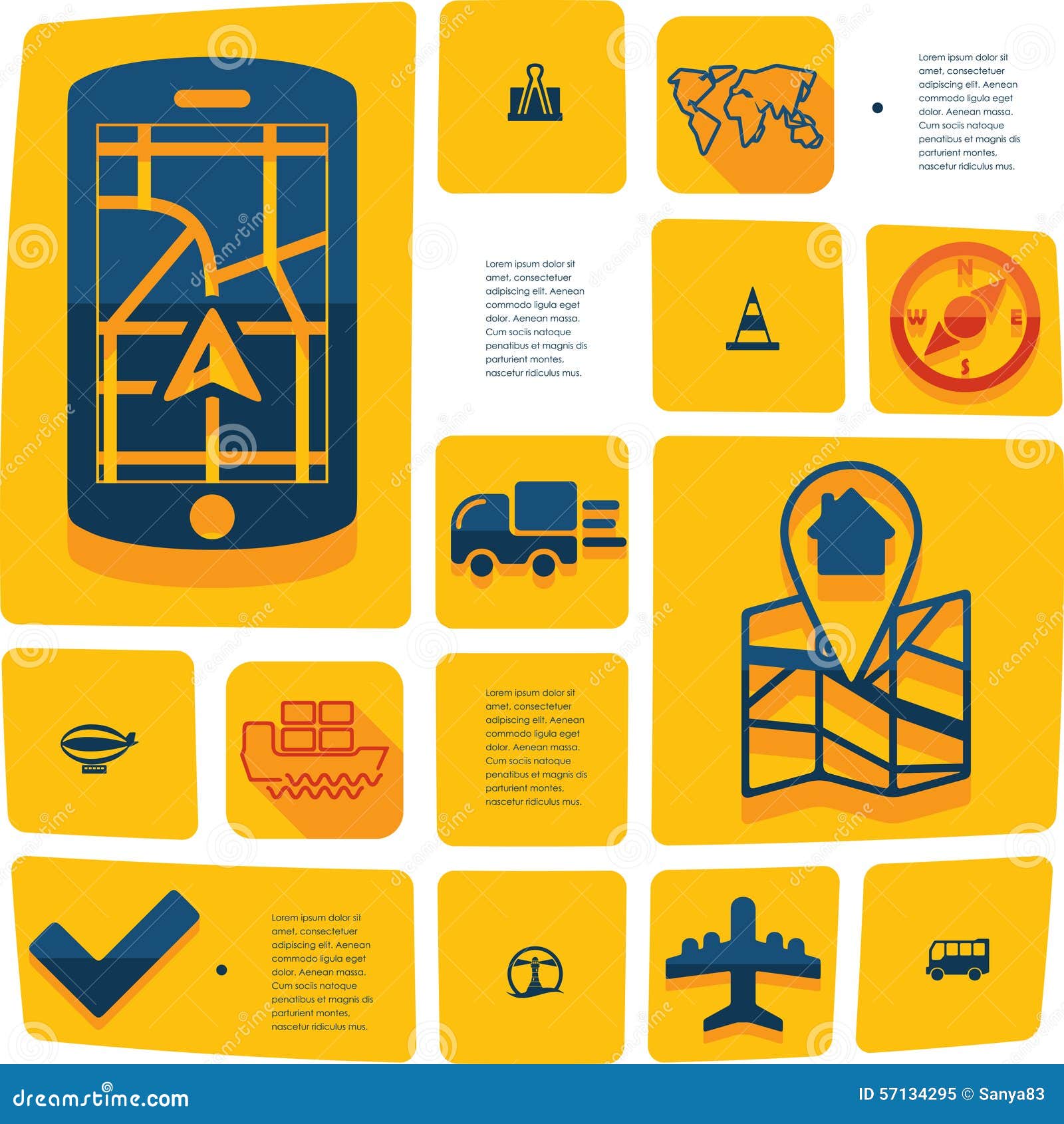 Lorem ipsum dolor sit amet, consectetuer adipiscing elit. Aenean commodo ligula eget dolor. Aenean massa. Cum sociis natoque penatibus et magnis dis parturient montes, nascetur ridiculus mus.

Lorem ipsum dolor sit amet, consectetuer adipiscing elit. Aenean commodo ligula eget dolor. Aenean massa. Cum sociis natoque penatibus et magnis dis parturient montes, nascetur ridiculus mus.

N
W
E
S

Lorem ipsum dolor sit amet, consectetuer adipiscing elit. Aenean commodo ligula eget dolor. Aenean massa. Cum sociis natoque penatibus et magnis dis parturient montes, nascetur ridiculus mus.

Lorem ipsum dolor sit amet, consectetuer adipiscing elit. Aenean commodo ligula eget dolor. Aenean massa. Cum sociis natoque penatibus et magnis dis parturient montes, nascetur ridiculus mus.

dreamstime.com
ID 57134295 © Sanya83