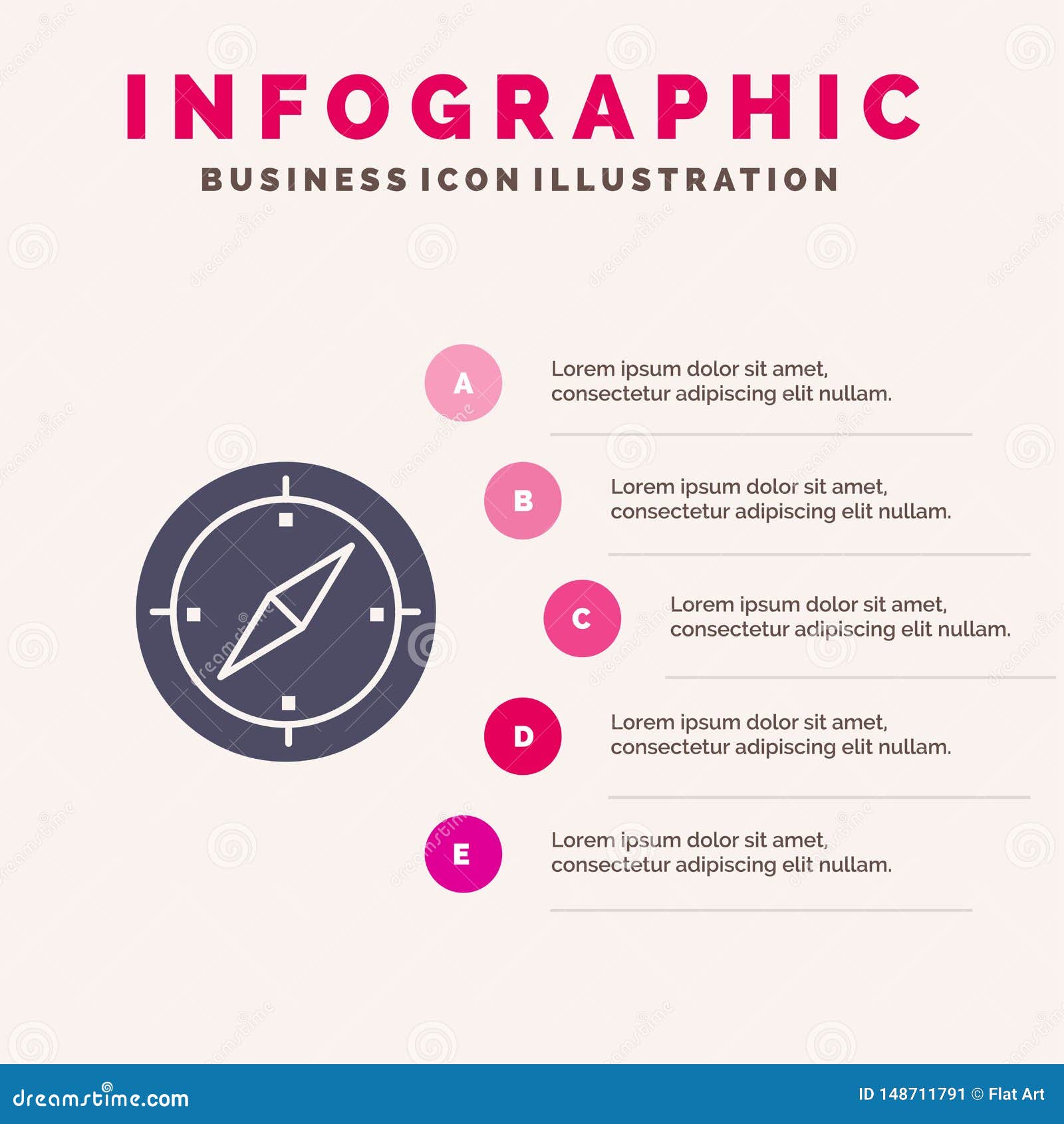 INFOGRAPHIC
BUSINESS ICON ILLUSTRATION

A
Lorem ipsum dolor sit amet, consectetur adipiscing elit nullam.

B
Lorem ipsum dolor sit amet, consectetur adipiscing elit nullam.

C
Lorem ipsum dolor sit amet, consectetur adipiscing elit nullam.

D
Lorem ipsum dolor sit amet, consectetur adipiscing elit nullam.

E
Lorem ipsum dolor sit amet, consectetur adipiscing elit nullam.

dreamstime.com
ID 148711791 © Flat Art