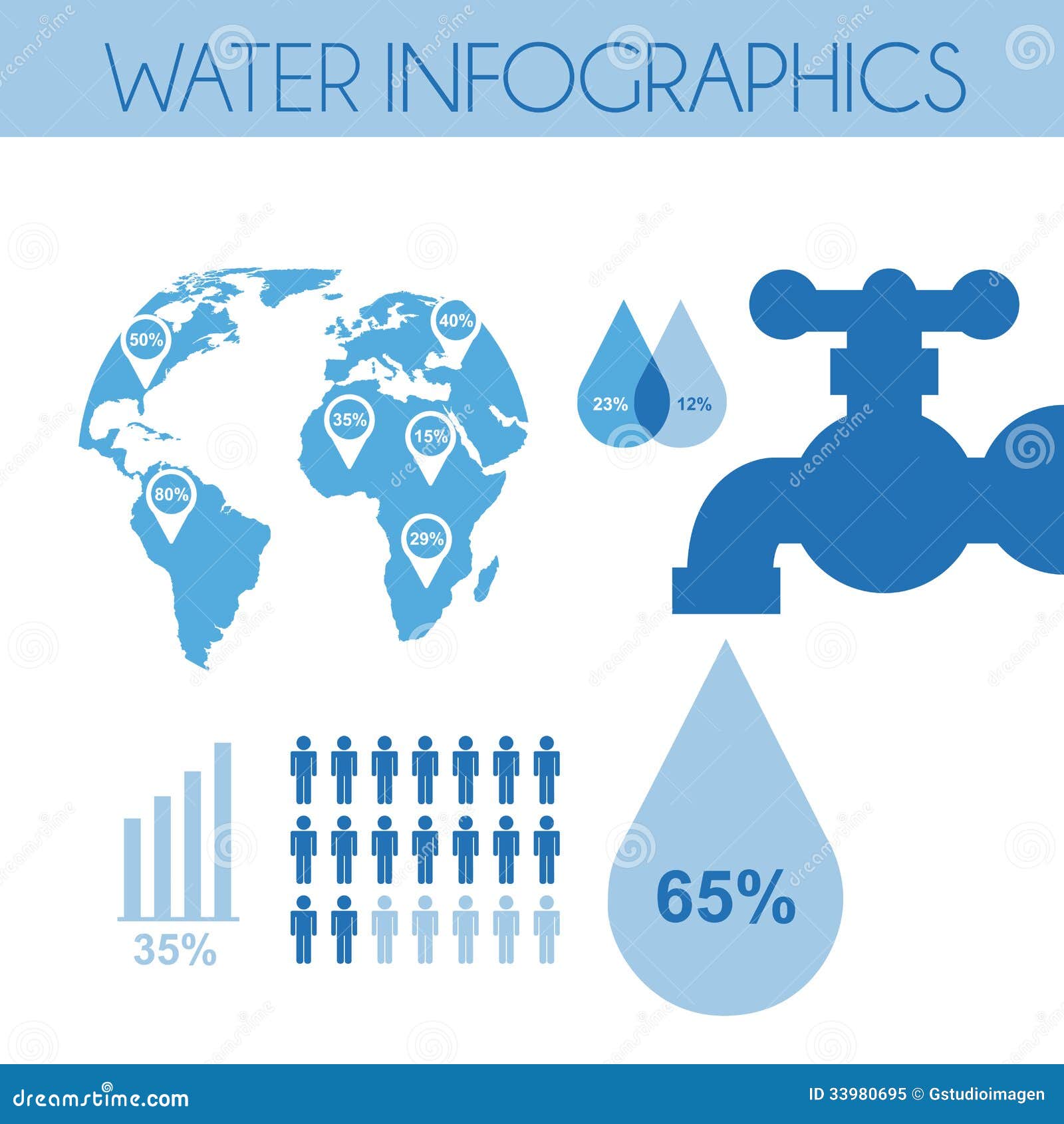 WATER INFOGRAPHICS

50%

40%

35%

15%

80%

29%

23%

12%

35%

65%

dreamstime.com

ID 33980695 © Gstudioimagen