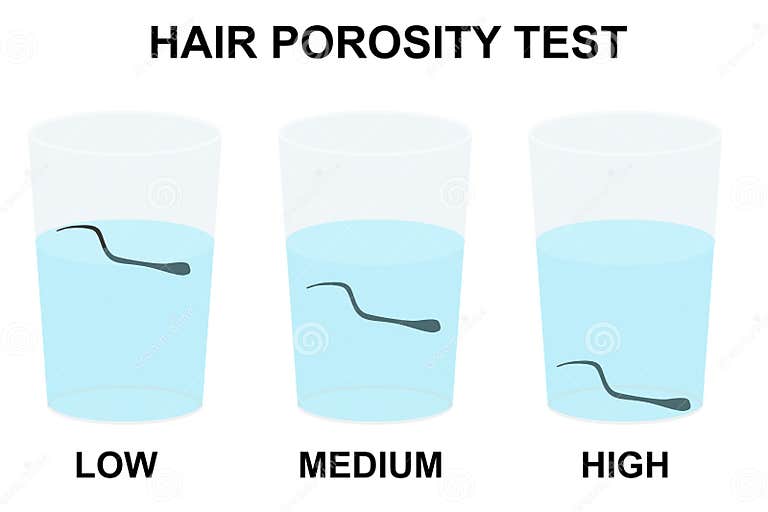 HAIR POROSITY TEST

LOW

MEDIUM

HIGH