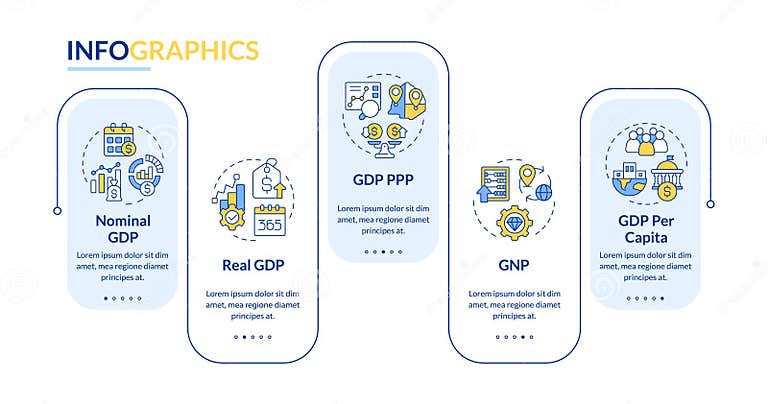 INFOGRAPHICS

Nominal GDP

Lorem ipsum dolor sit dim amet, mea regione diamet principes at.

365

Real GDP

Lorem ipsum dolor sit dim amet, mea regione diamet principes at.

GDP PPP

Lorem ipsum dolor sit dim amet, mea regione diamet principes at.

GNP

Lorem ipsum dolor sit dim amet, mea regione diamet principes at.

GDP Per Capita

Lorem ipsum dolor sit dim amet, mea regione diamet principes at.