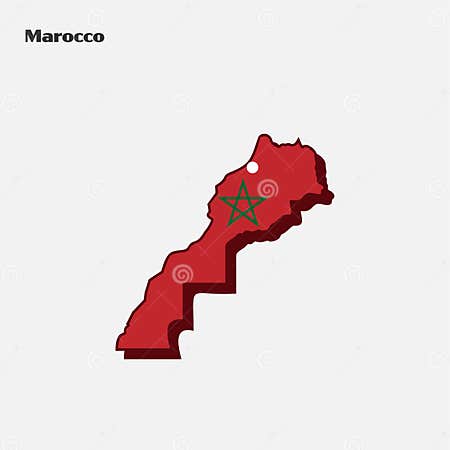 Marocco