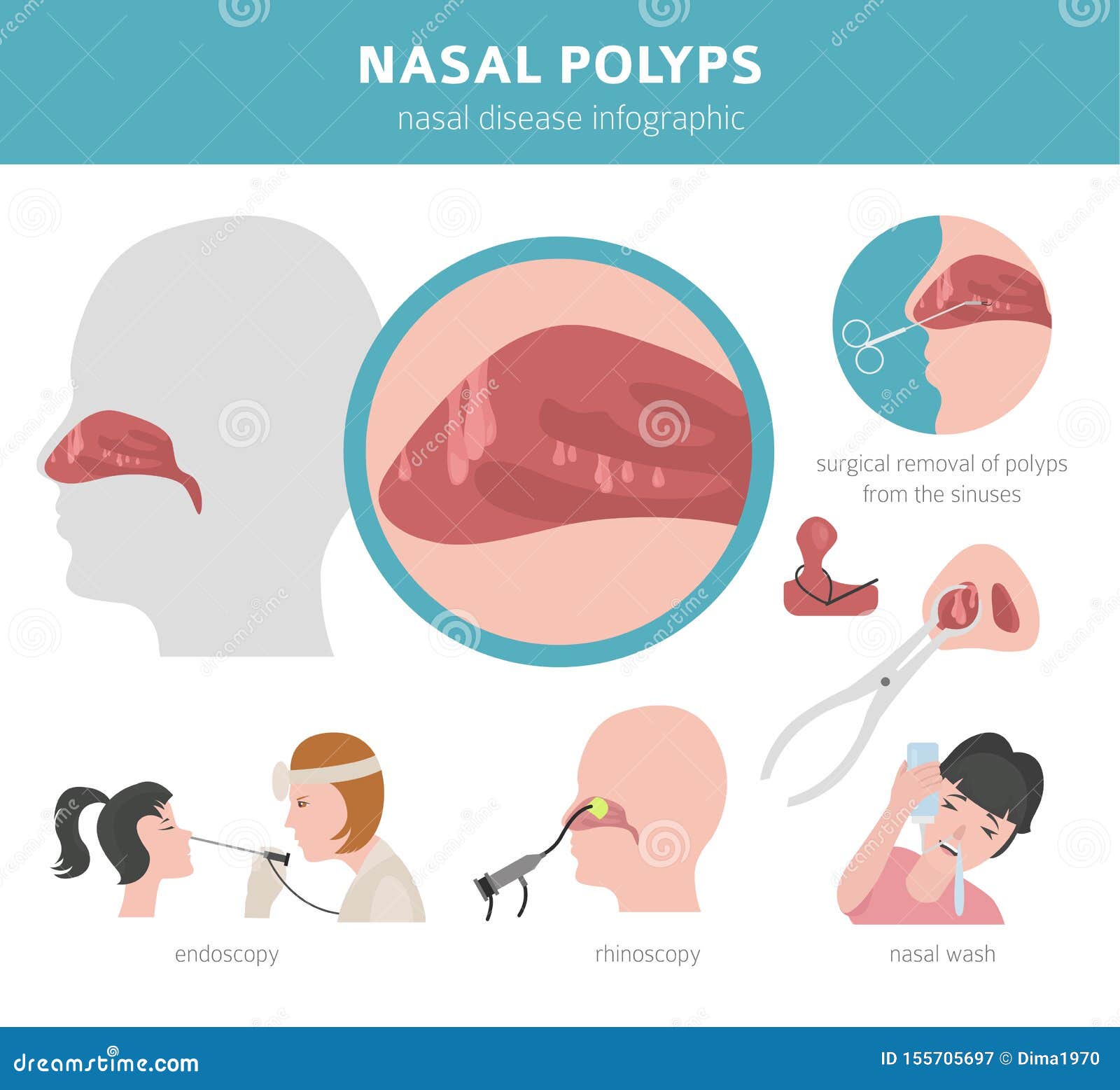 NASAL POLYPS
nasal disease infographic

surgical removal of polyps from the sinuses

endoscopy

rhinoscopy

nasal wash

dreamstime.com

ID 155705697 © Dima1970