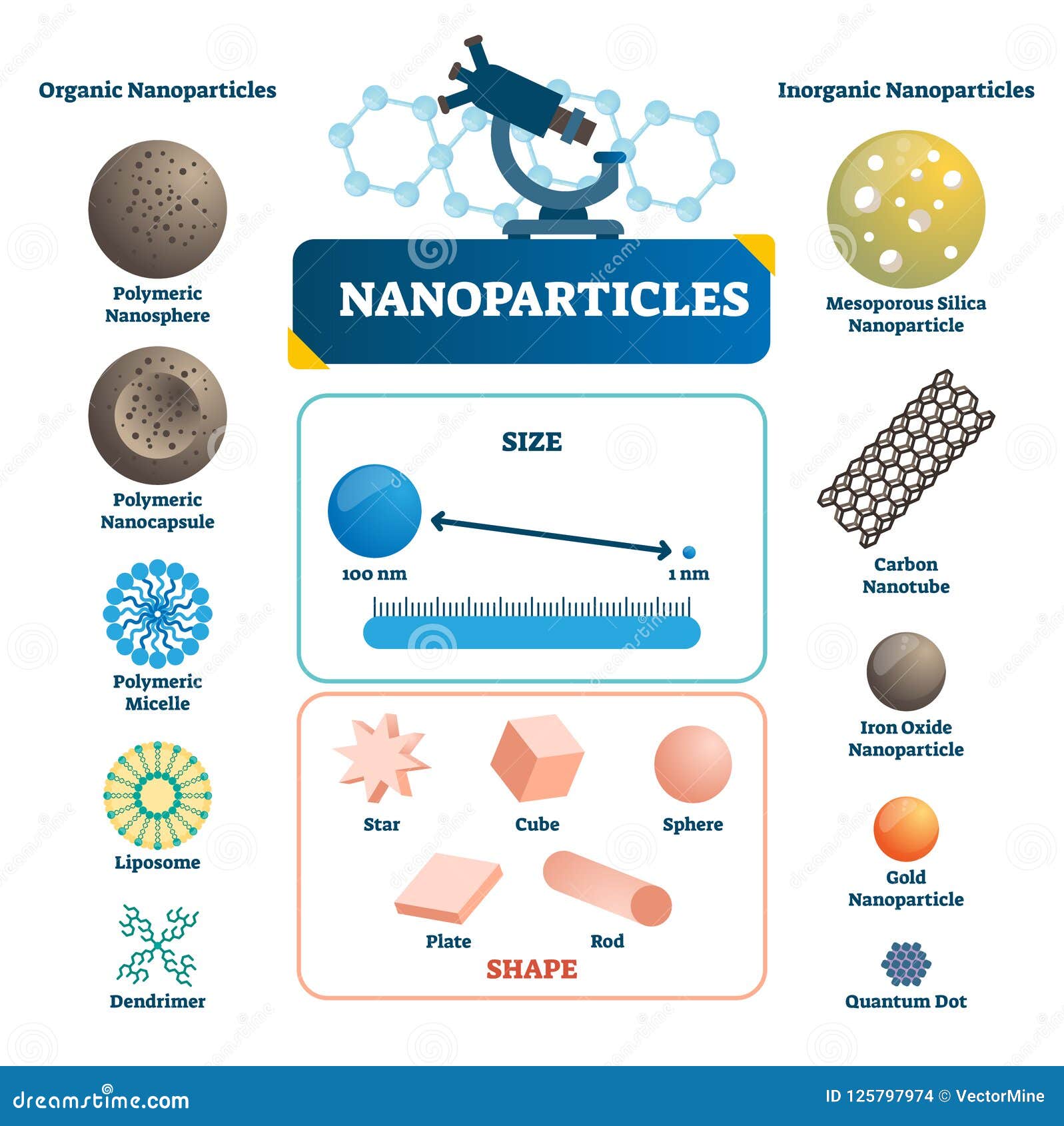 Organic Nanoparticles

Polymeric Nanosphere

Polymeric Nanocapsule

Polymeric Micelle

Liposome

Dendrimer

NANOPARTICLES

SIZE

100 nm

1 nm

Star

Cube

Sphere

Plate

Rod

SHAPE

Inorganic Nanoparticles

Mesoporous Silica Nanoparticle

Carbon Nanotube

Iron Oxide Nanoparticle

Gold Nanoparticle

Quantum Dot

dreamstime.com

ID 125797974 © VectorMine