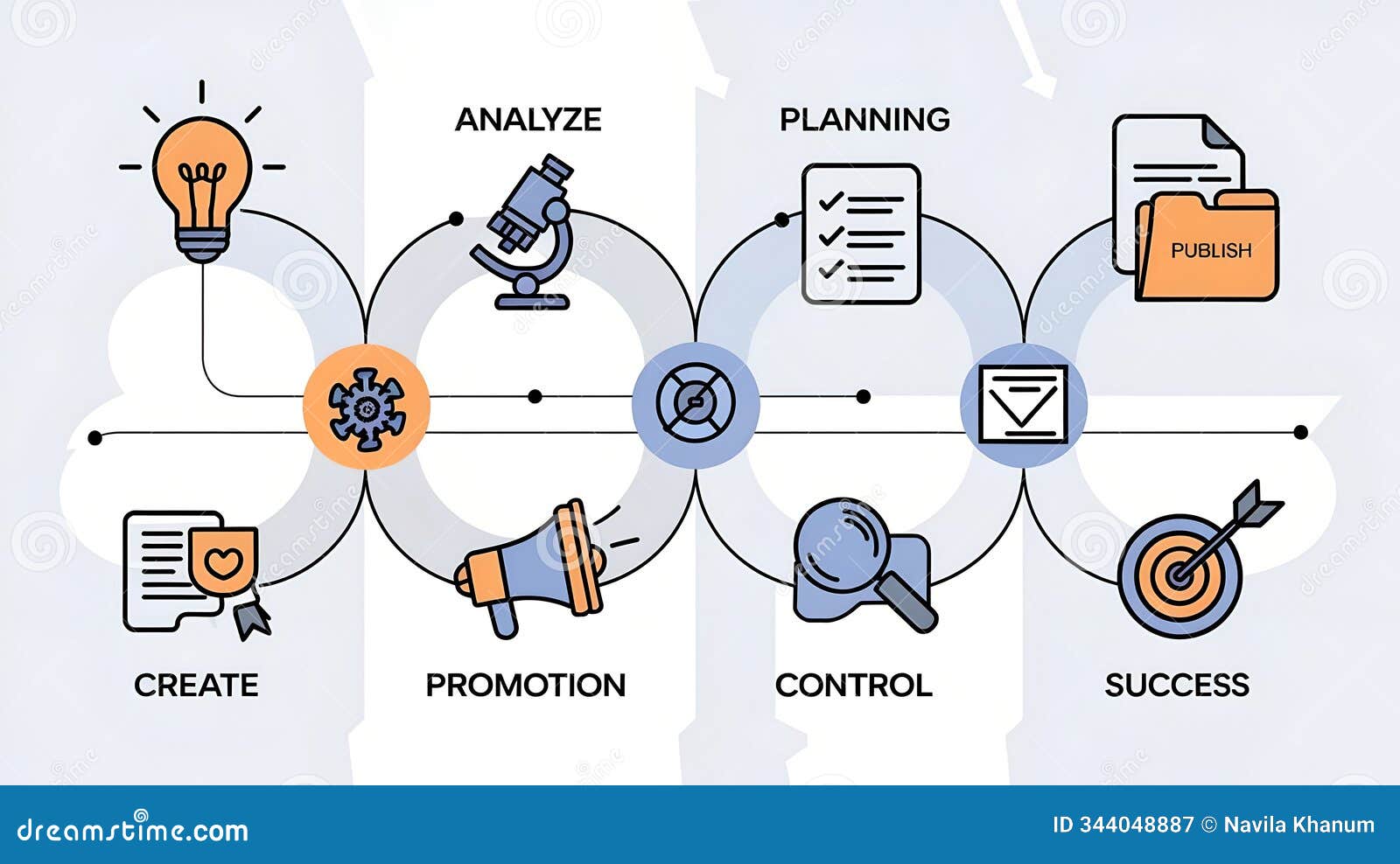 ANALYZE

PLANNING

PUBLISH

CREATE

PROMOTION

CONTROL

SUCCESS

dreamstime.com

ID 344048887 © Navila Khanum