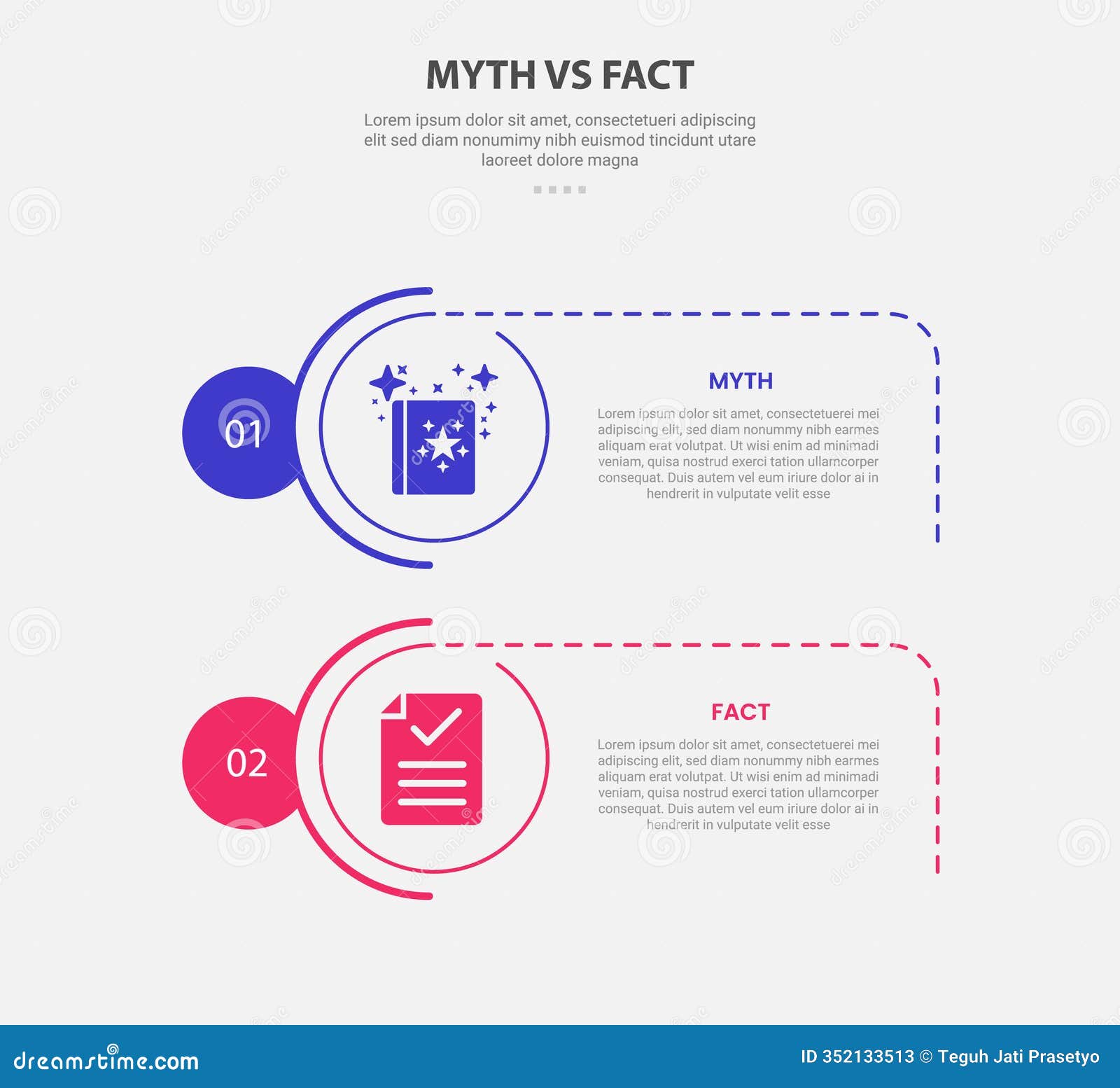 MYTH VS FACT

Lorem ipsum dolor sit amet, consectetueri adipiscing elit sed diam nonumimy nibh euismod tincidunt utare laoreet dolore magna

01

MYTH

Lorem ipsum dolor sit amet, consectetuerei mei adipiscing elit, sed diam nonummy nibh earmes aliquam erat volutpat. Ut wisi enim ad minimadi veniam, quisa nostrud exerci tation ullamcorper consequat. Duis autem vel eum iriure dolor ai in hendrerit in vulputate velit esse

02

FACT

Lorem ipsum dolor sit amet, consectetuerei mei adipiscing elit, sed diam nonummy nibh earmes aliquam erat volutpat. Ut wisi enim ad minimadi veniam, quisa nostrud exerci tation ullamcorper consequat. Duis autem vel eum iriure dolor ai in hendrerit in vulputate velit esse

dreamstime.com

ID 352133513 © Teguh Jati Prasetyo