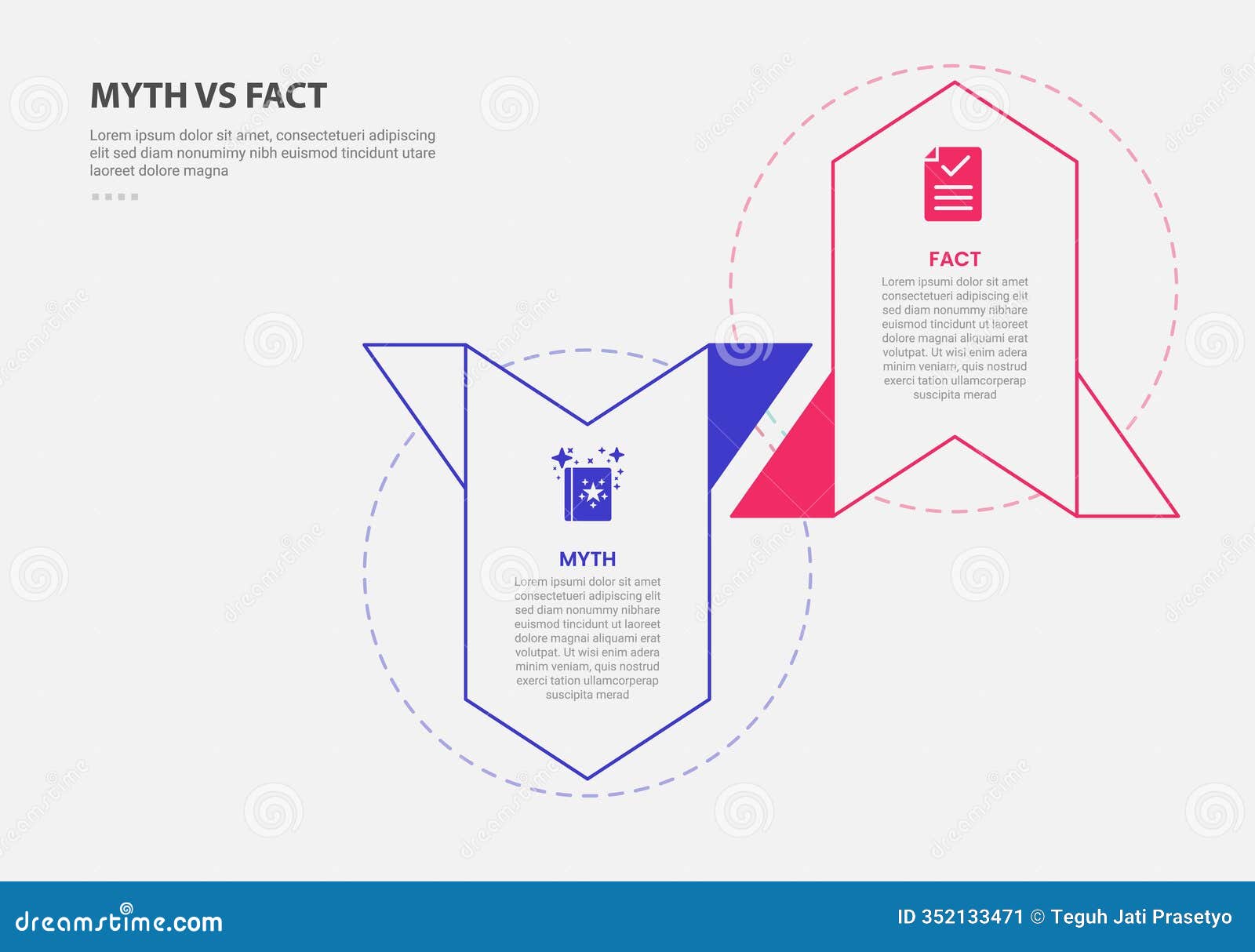 MYTH VS FACT

Lorem ipsum dolor sit amet, consectetueri adipiscing elit sed diam nonumimy nibh euismod tincidunt utare laoreet dolore magna

FACT

Lorem ipsumi dolor sit amet consectetueri adipiscing elit sed diam nonummy nibhare euismod tincidunt ut laoreet dolore magnai aliquami erat volutpat. Ut wisi enim adera minim veniam, quis nostrud exerci tation ullamcorperap suscipita merad

MYTH

Lorem ipsumi dolor sit amet consectetueri adipiscing elit sed diam nonummy nibhare euismod tincidunt ut laoreet dolore magnai aliquami erat volutpat. Ut wisi enim adera minim veniam, quis nostrud exerci tation ullamcorperap suscipita merad

dreamstime.com

ID 352133471 © Teguh Jati Prasetyo