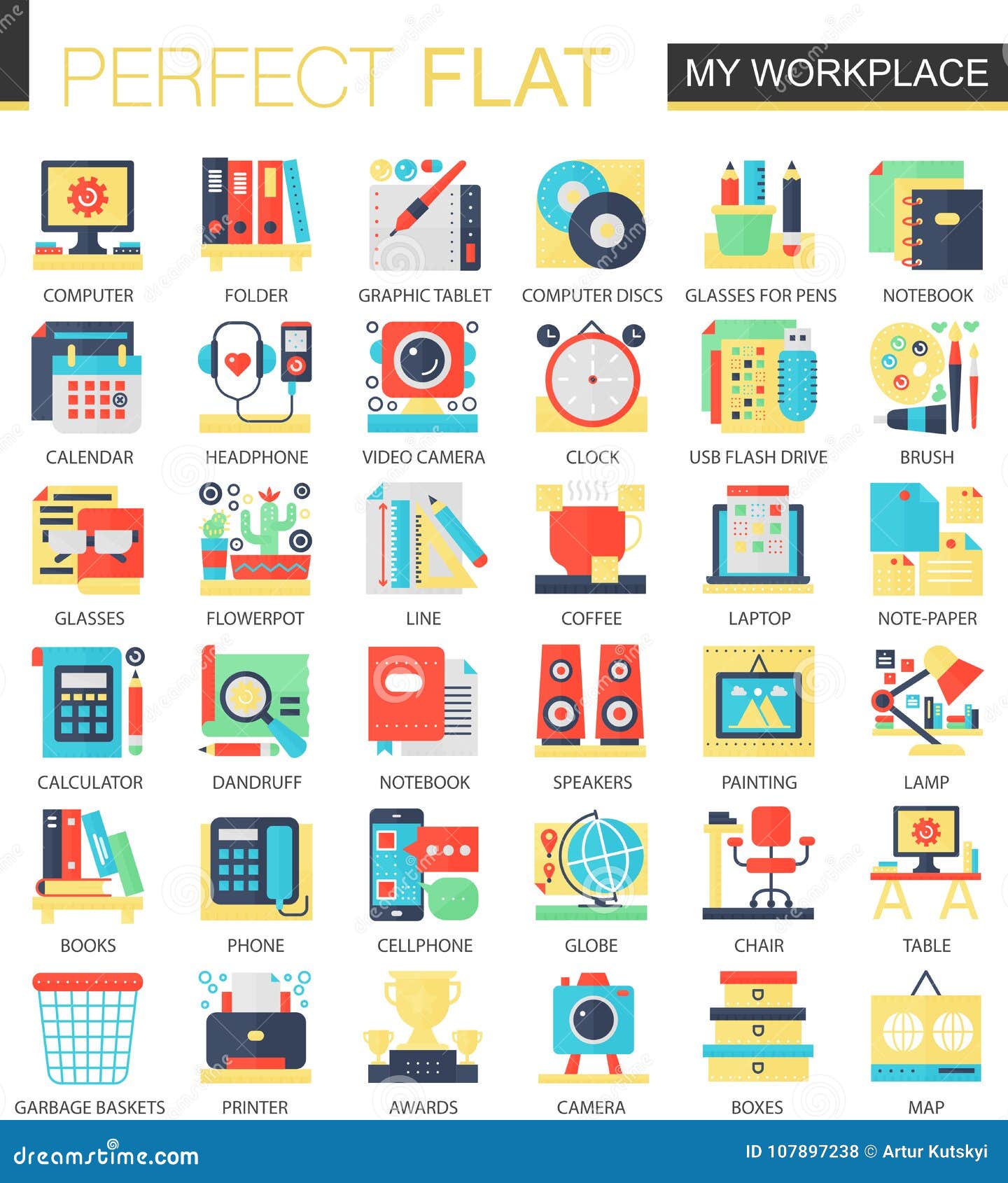 PERFECT FLAT

MY WORKPLACE

COMPUTER

FOLDER

GRAPHIC TABLET

COMPUTER DISCS

GLASSES FOR PENS

NOTEBOOK

CALENDAR

HEADPHONE

VIDEO CAMERA

CLOCK

USB FLASH DRIVE

BRUSH

GLASSES

FLOWERPOT

LINE

COFFEE

LAPTOP

NOTE-PAPER

CALCULATOR

DANDRUFF

NOTEBOOK

SPEAKERS

PAINTING

LAMP

BOOKS

PHONE

CELLPHONE

GLOBE

CHAIR

TABLE

GARBAGE BASKETS

PRINTER

AWARDS

CAMERA

BOXES

MAP

dreamstime.com

ID 107897238 © Artur Kutskyi