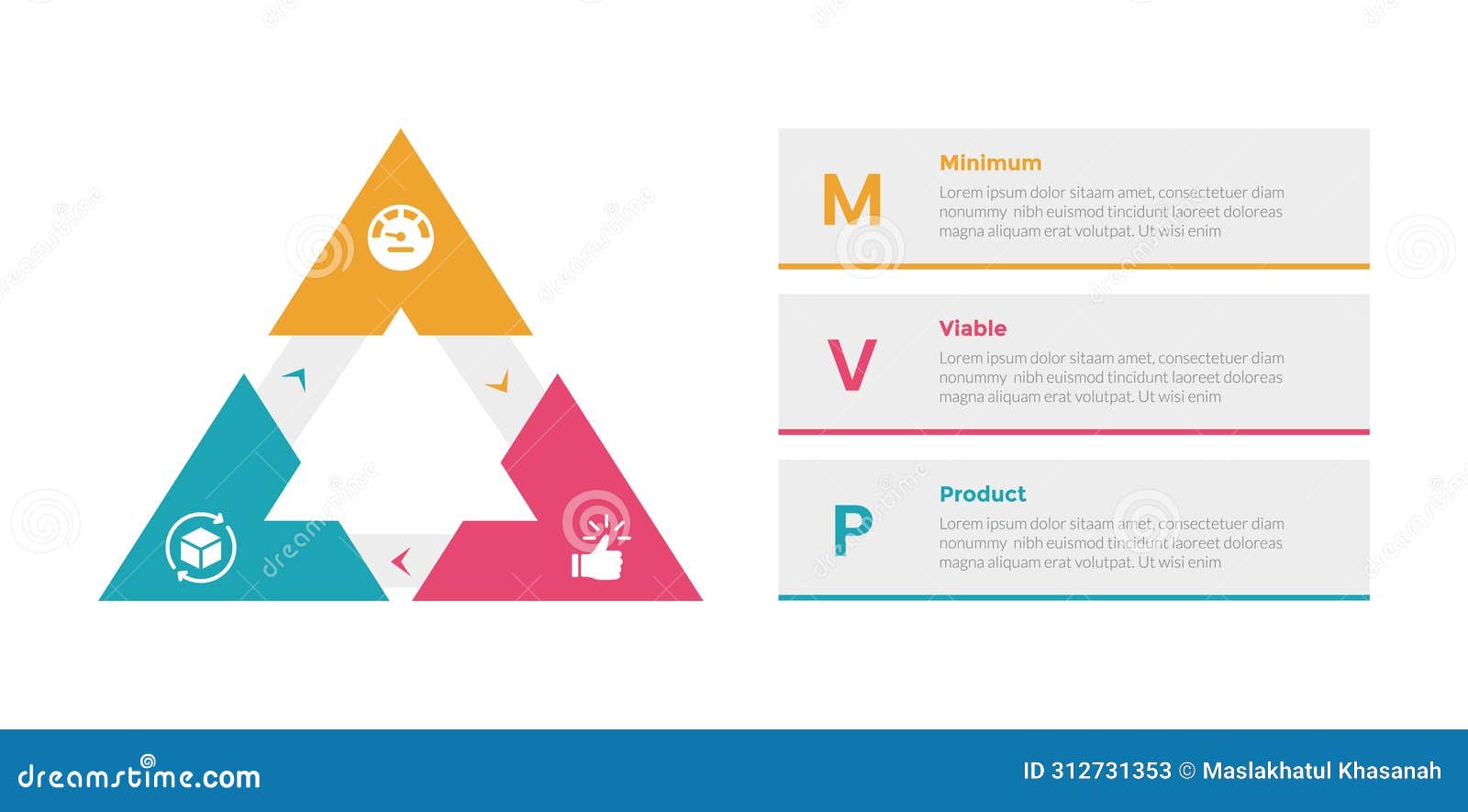 M

Minimum

Lorem ipsum dolor sitaam amet, consectetuer diam nonummy nibh euismod tincidunt laoreet doloreas magna aliquam erat volutpat. Ut wisi enim

V

Viable

Lorem ipsum dolor sitaam amet, consectetuer diam nonummy nibh euismod tincidunt laoreet doloreas magna aliquam erat volutpat. Ut wisi enim

P

Product

Lorem ipsum dolor sitaam amet, consectetuer diam nonummy nibh euismod tincidunt laoreet doloreas magna aliquam erat volutpat. Ut wisi enim

dreamstime.com

ID 312731353 © Maslakhatul Khasanah