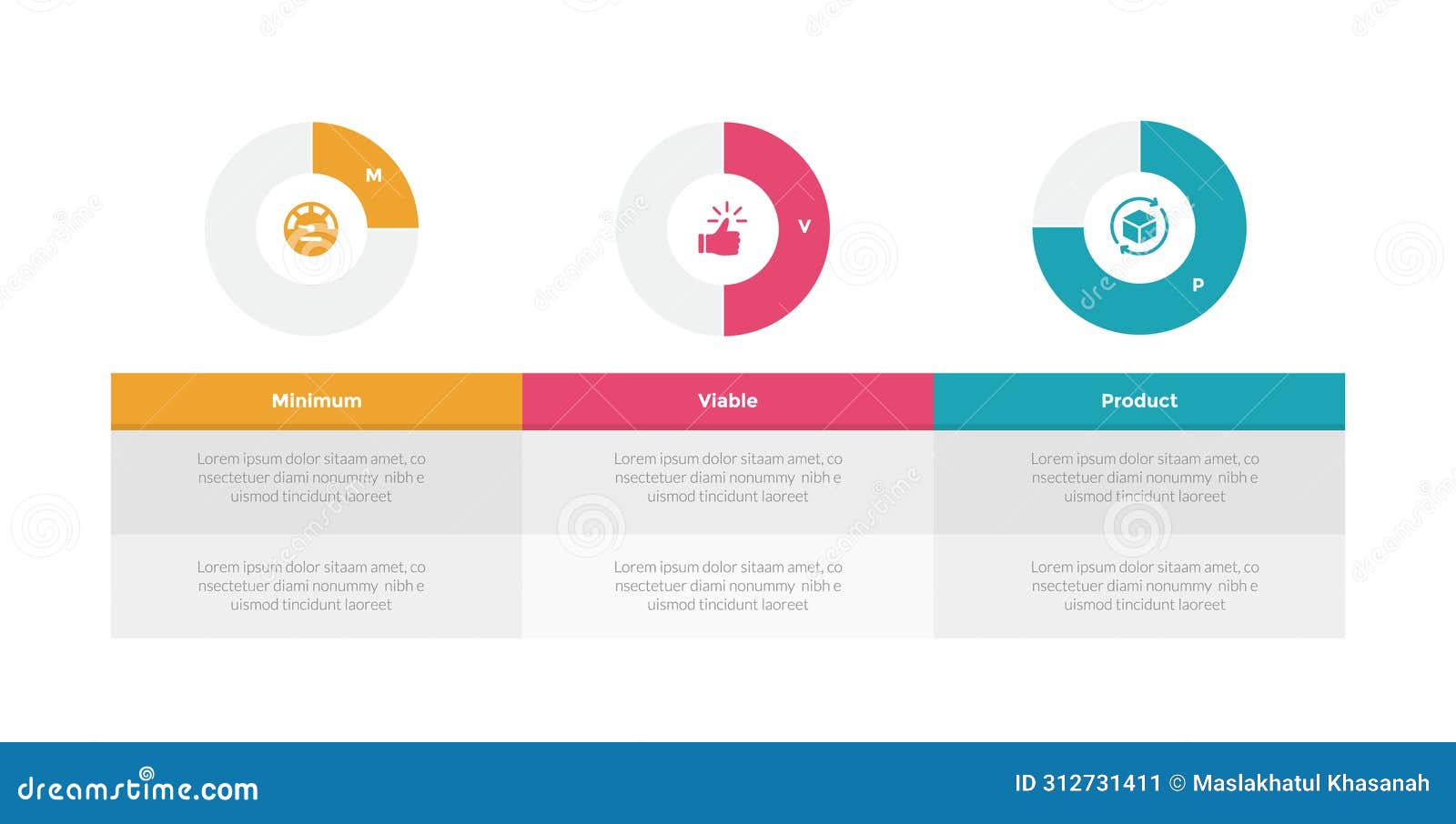 M

V

P

| Minimum | Viable | Product |
|---|---|---|
| Lorem ipsum dolor sitaam amet, co nsectetuer diami nonummy nibh e uismod tincidunt laoreet | Lorem ipsum dolor sitaam amet, co nsectetuer diami nonummy nibh e uismod tincidunt laoreet | Lorem ipsum dolor sitaam amet, co nsectetuer diami nonummy nibh e uismod tincidunt laoreet |
| Lorem ipsum dolor sitaam amet, co nsectetuer diami nonummy nibh e uismod tincidunt laoreet | Lorem ipsum dolor sitaam amet, co nsectetuer diami nonummy nibh e uismod tincidunt laoreet | Lorem ipsum dolor sitaam amet, co nsectetuer diami nonummy nibh e uismod tincidunt laoreet |

dreamstime.com

ID 312731411 © Maslakhatul Khasanah