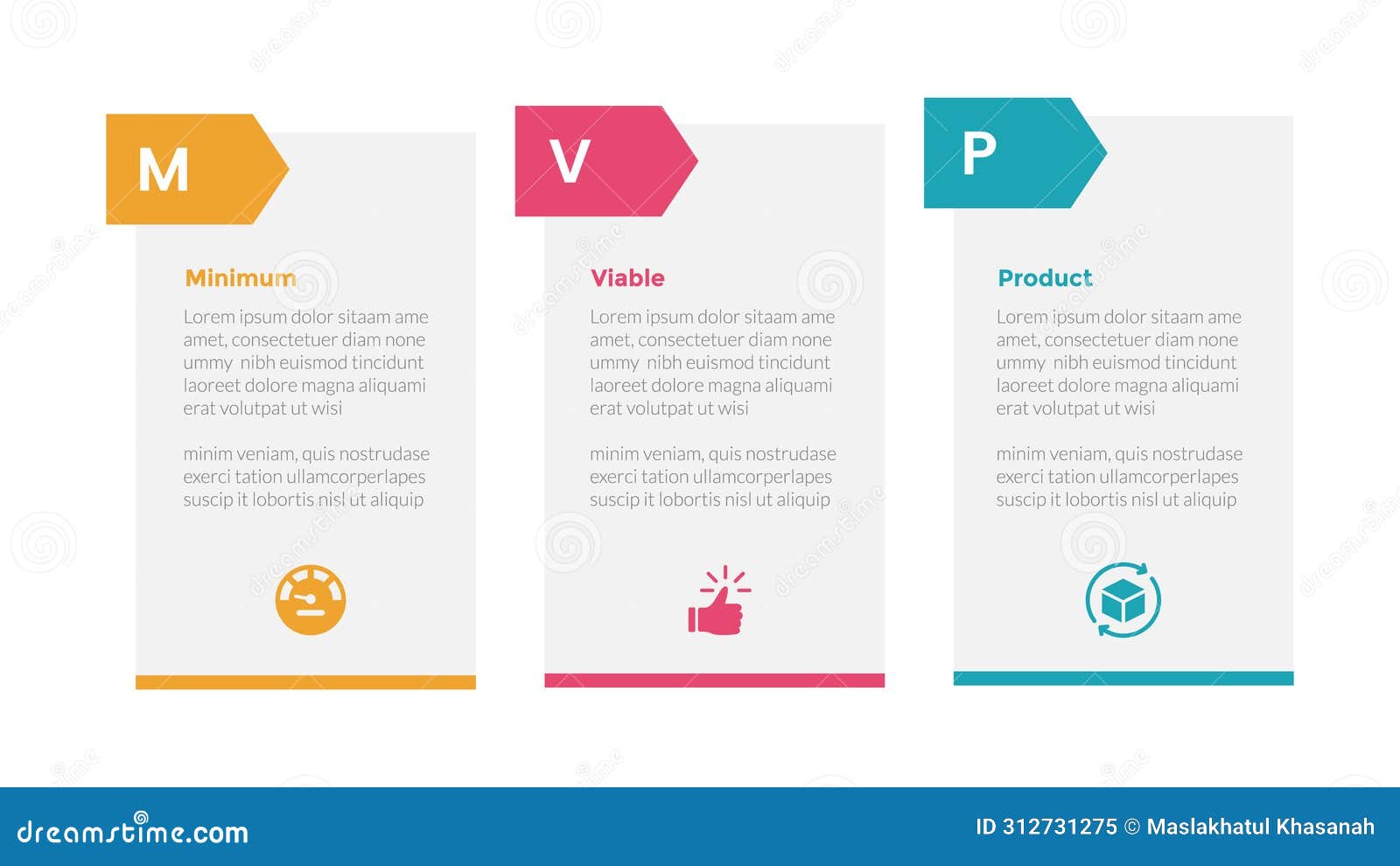 M

Minimum

Lorem ipsum dolor sitaam ame amet, consectetuer diam none ummy nibh euismod tincidunt laoreet dolore magna aliquami erat volutpat ut wisi

minim veniam, quis nostrudase exerci tation ullamcorperlapes suscip it lobortis nisl ut aliquip

V

Viable

Lorem ipsum dolor sitaam ame amet, consectetuer diam none ummy nibh euismod tincidunt laoreet dolore magna aliquami erat volutpat ut wisi

minim veniam, quis nostrudase exerci tation ullamcorperlapes suscip it lobortis nisl ut aliquip

P

Product

Lorem ipsum dolor sitaam ame amet, consectetuer diam none ummy nibh euismod tincidunt laoreet dolore magna aliquami erat volutpat ut wisi

minim veniam, quis nostrudase exerci tation ullamcorperlapes suscip it lobortis nisl ut aliquip

dreamstime.com

ID 312731275 © Maslakhatul Khasanah